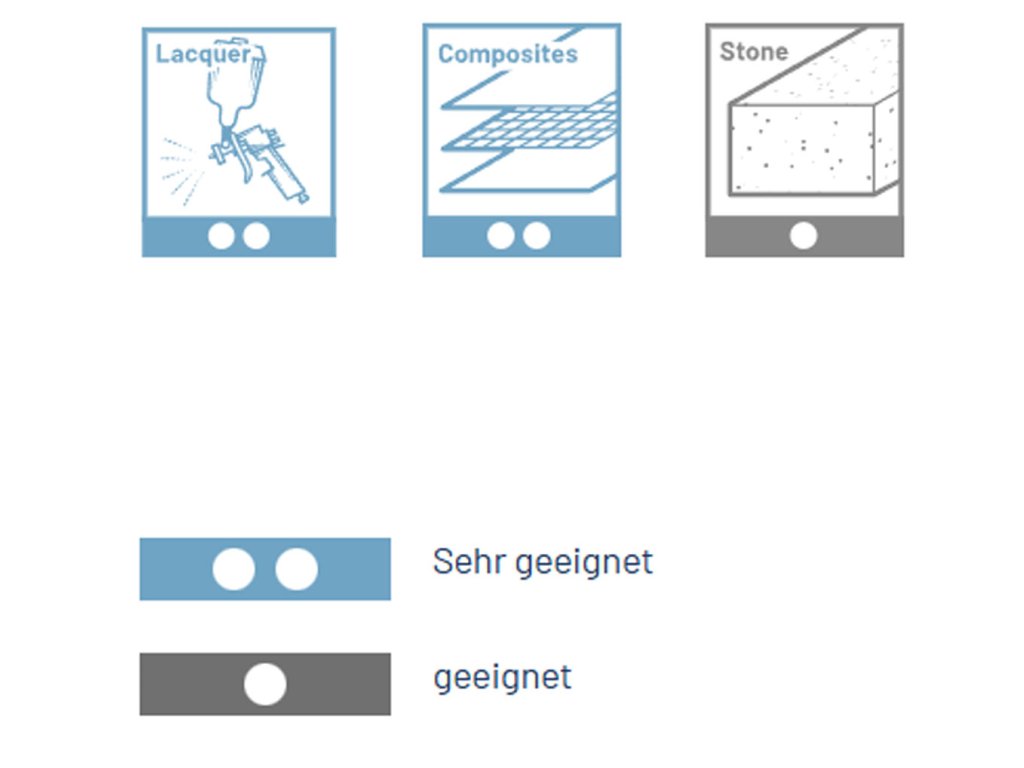 Lacquer

Composites

Stone

Sehr geeignet

geeignet