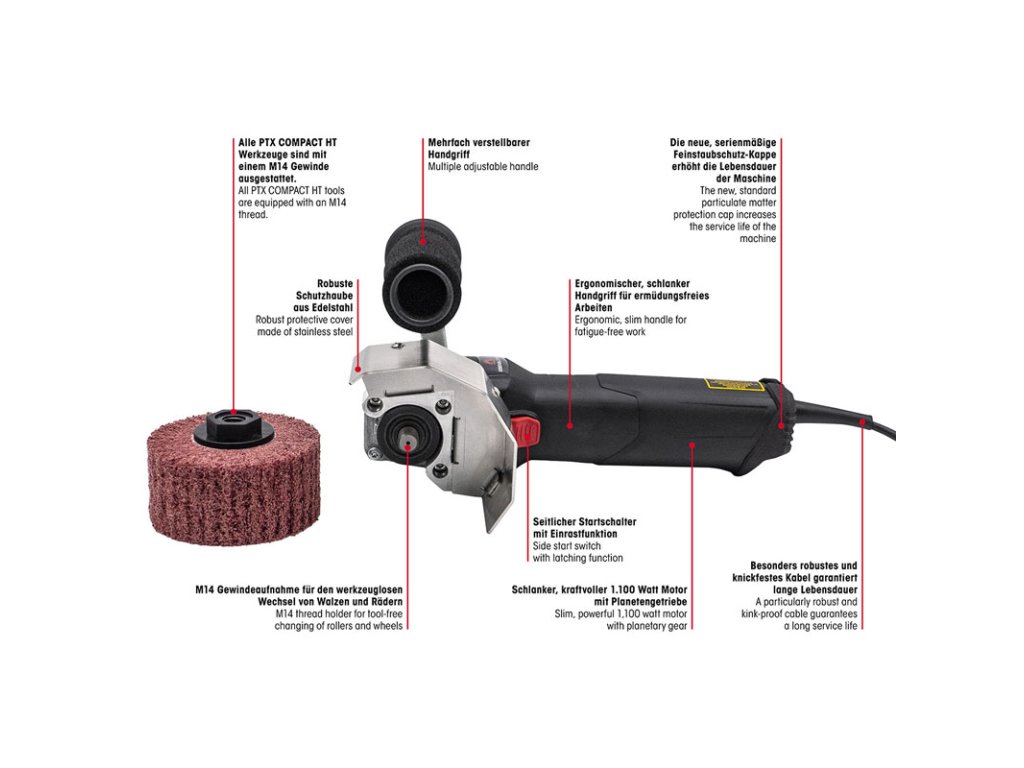 Alle PTX COMPACT HT Werkzeuge sind mit einem M14 Gewinde ausgestattet.
All PTX COMPACT HT tools are equipped with an M14 thread.

Mehrfach verstellbarer Handgriff
Multiple adjustable handle

Die neue, serienmäßige Feinstaubschutz-Kappe erhöht die Lebensdauer der Maschine
The new, standard particulate matter protection cap increases the service life of the machine

Robuste Schutzhaube aus Edelstahl
Robust protective cover made of stainless steel

Ergonomischer, schlanker Handgriff für ermüdungsfreies Arbeiten
Ergonomic, slim handle for fatigue-free work

Seitlicher Startschalter mit Einrastfunktion
Side start switch with latching function

M14 Gewindeaufnahme für den werkzeuglosen Wechsel von Walzen und Rädern
M14 thread holder for tool-free changing of rollers and wheels

Schlanker, kraftvoller 1.100 Watt Motor mit Planetengetriebe
Slim, powerful 1,100 watt motor with planetary gear

Besonders robustes und knickfestes Kabel garantiert lange Lebensdauer
A particularly robust and kink-proof cable guarantees a long service life