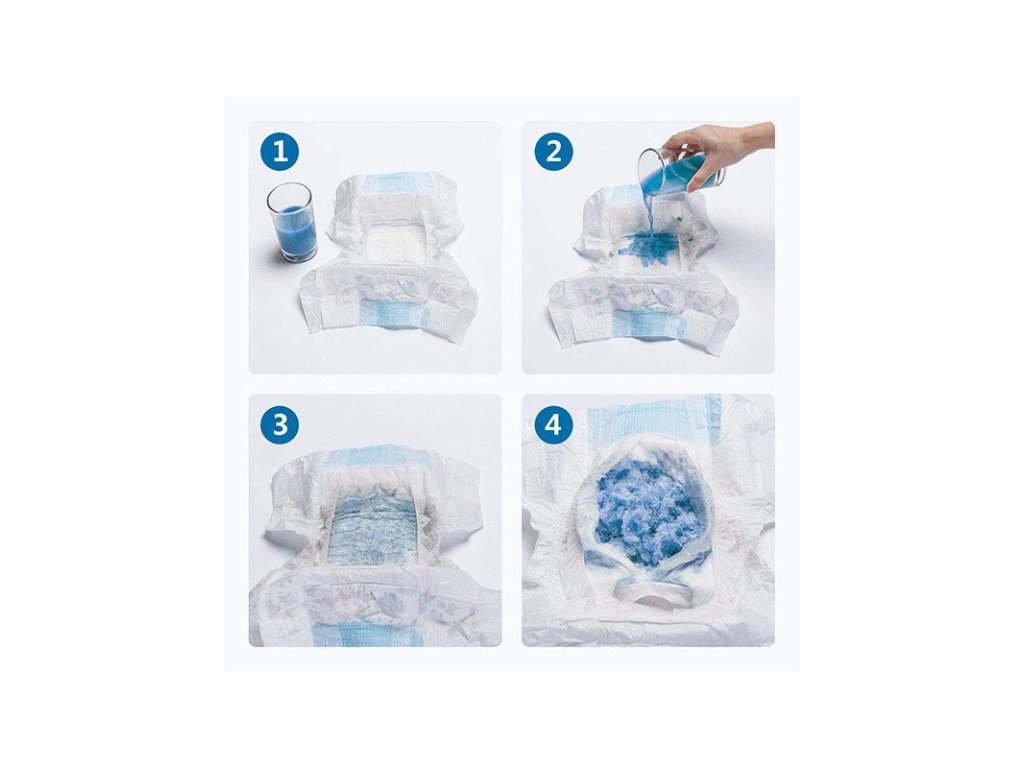 1

2

3

4