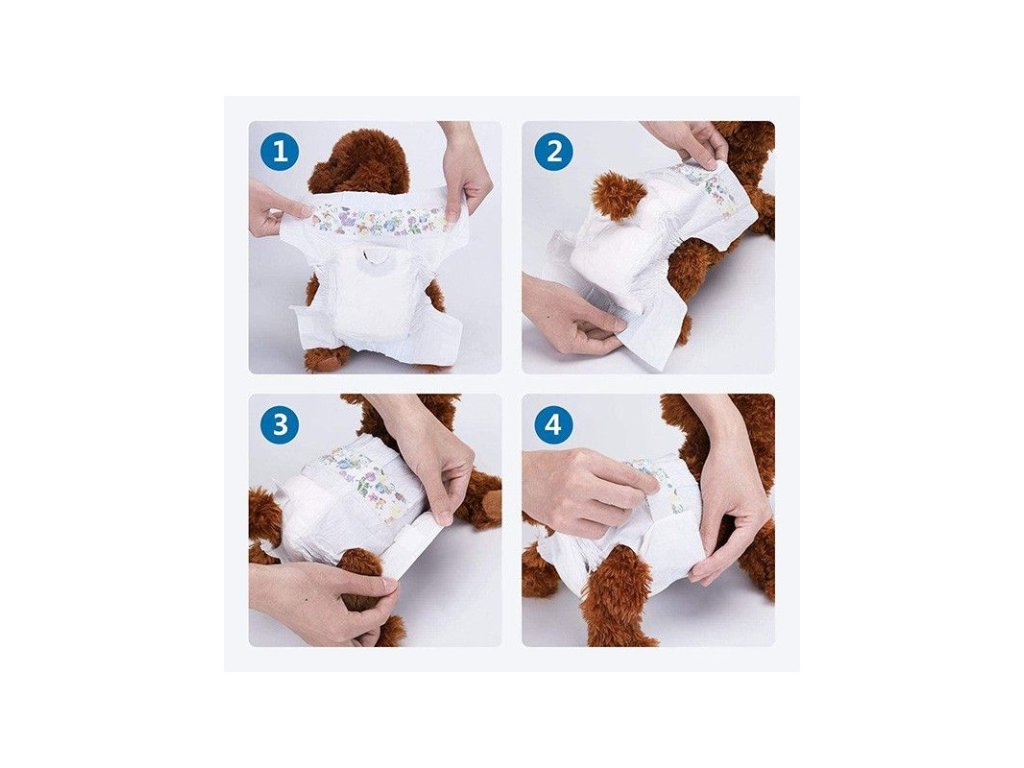 1

2

3

4