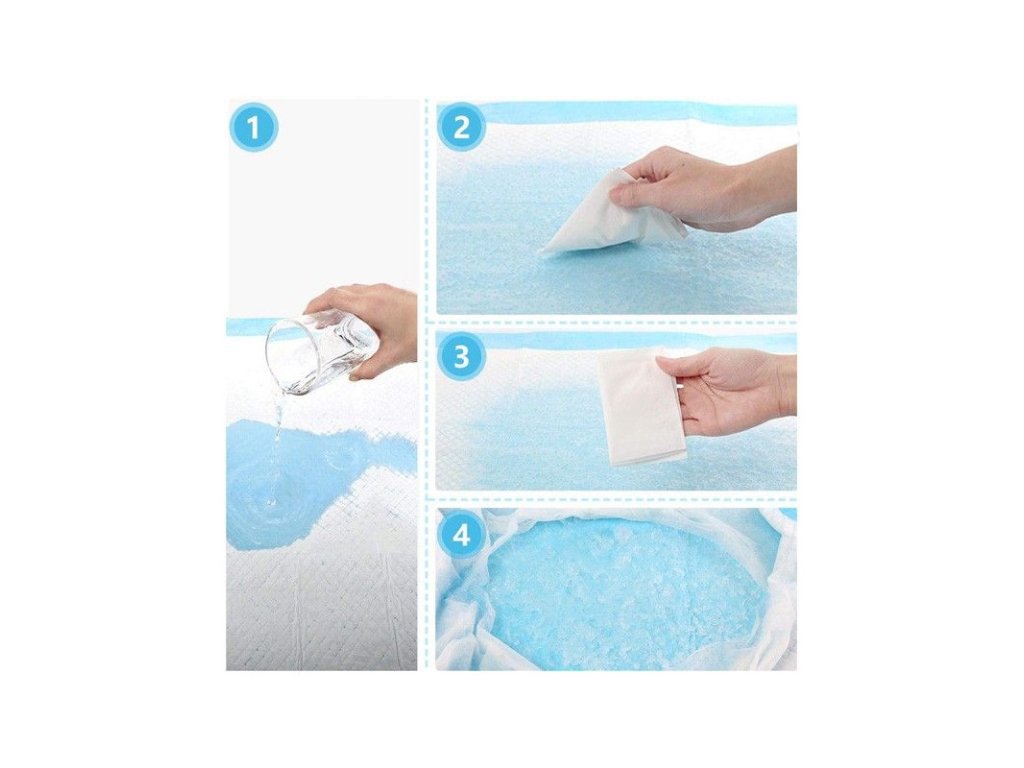 1

2

3

4