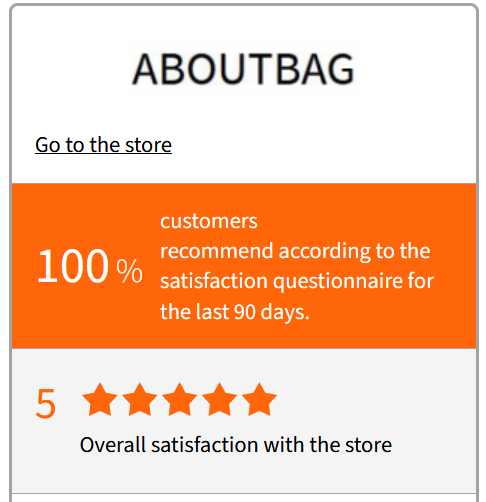 ABOUTBAG

Go to the store

100 % customers recommend according to the satisfaction questionnaire for the last 90 days.

5

Overall satisfaction with the store