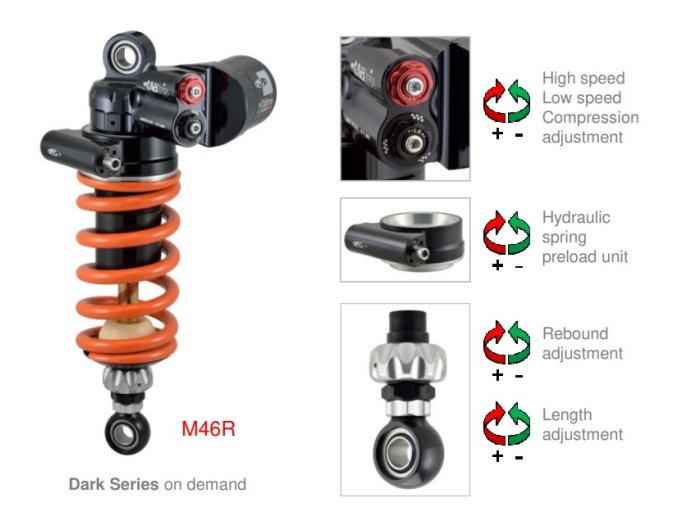 M46R

Dark Series on demand

+ -
High speed
Low speed
Compression
adjustment

+ -
Hydraulic
spring
preload unit

+ -
Rebound
adjustment

+ -
Length
adjustment