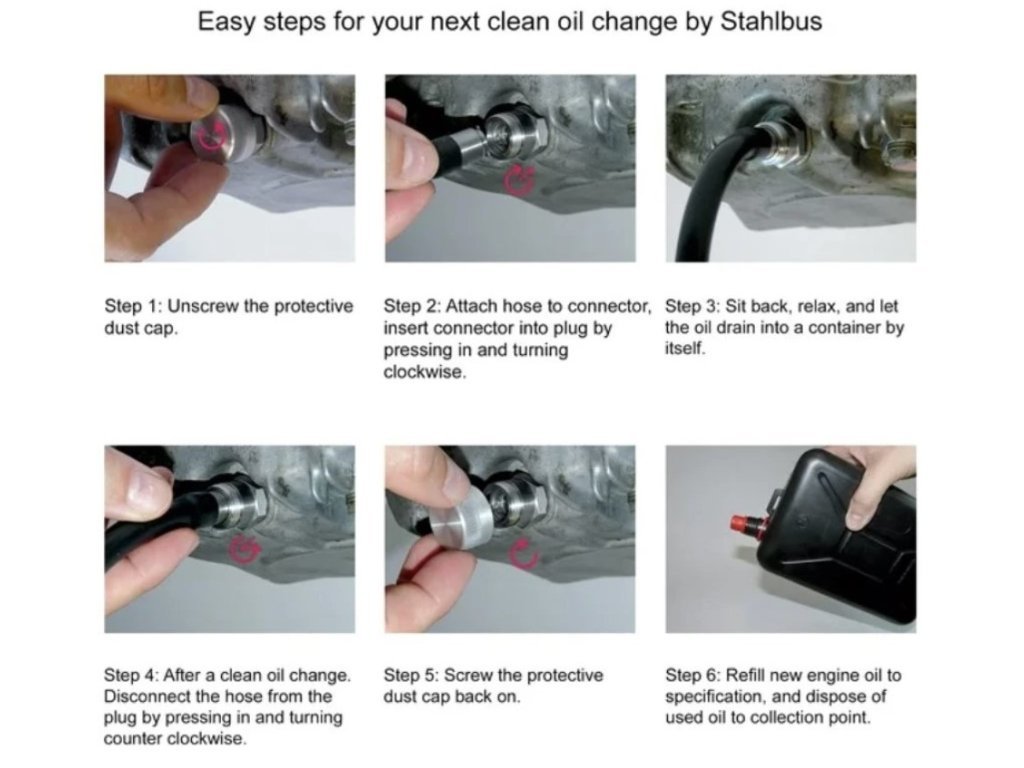 Easy steps for your next clean oil change by Stahlbus

Step 1: Unscrew the protective dust cap.

Step 2: Attach hose to connector, insert connector into plug by pressing in and turning clockwise.

Step 3: Sit back, relax, and let the oil drain into a container by itself.

Step 4: After a clean oil change. Disconnect the hose from the plug by pressing in and turning counter clockwise.

Step 5: Screw the protective dust cap back on.

Step 6: Refill new engine oil to specification, and dispose of used oil to collection point.