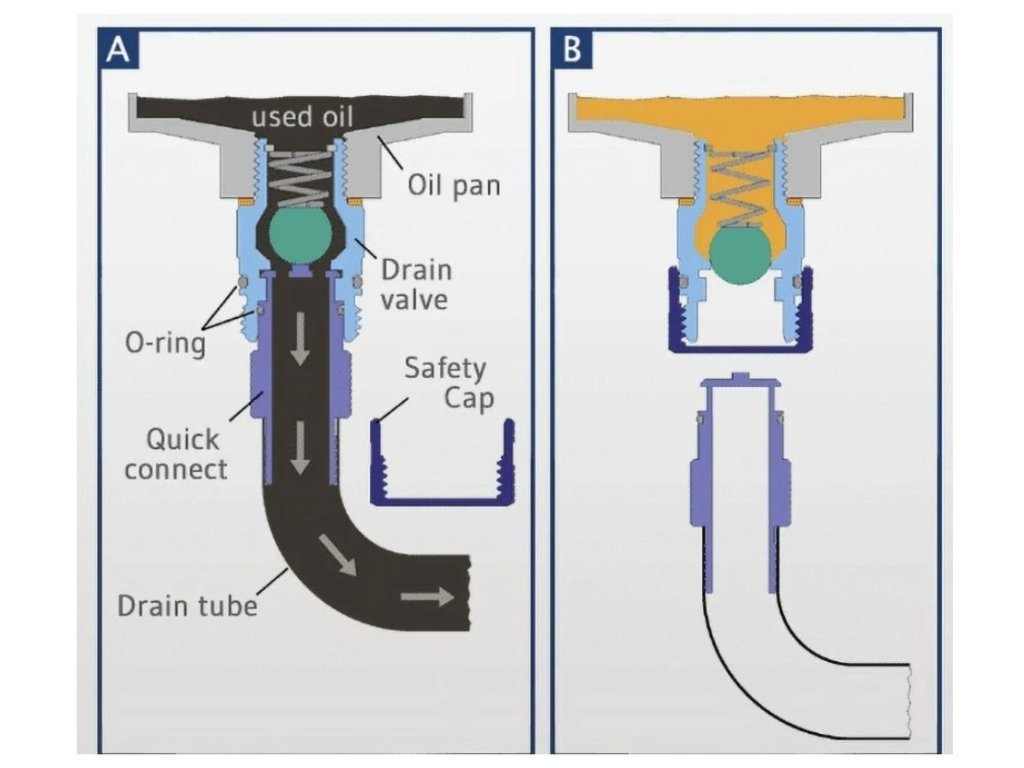 A

used oil

Oil pan

Drain valve

O-ring

Safety Cap

Quick connect

Drain tube

B