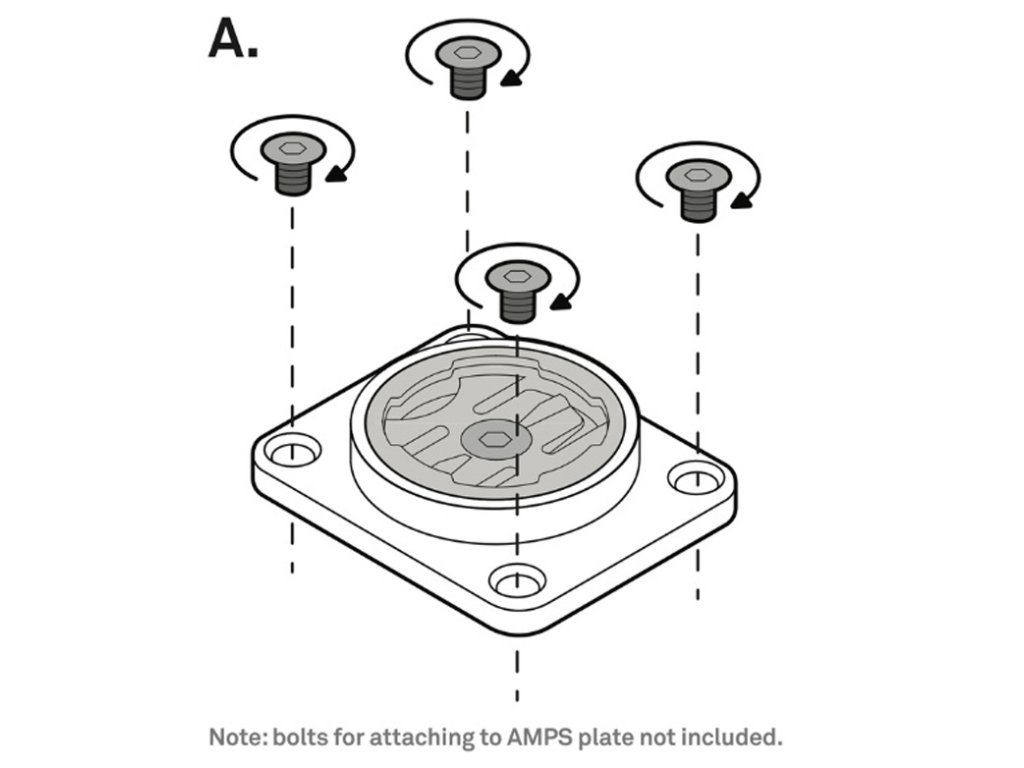 A.

Note: bolts for attaching to AMPS plate not included.