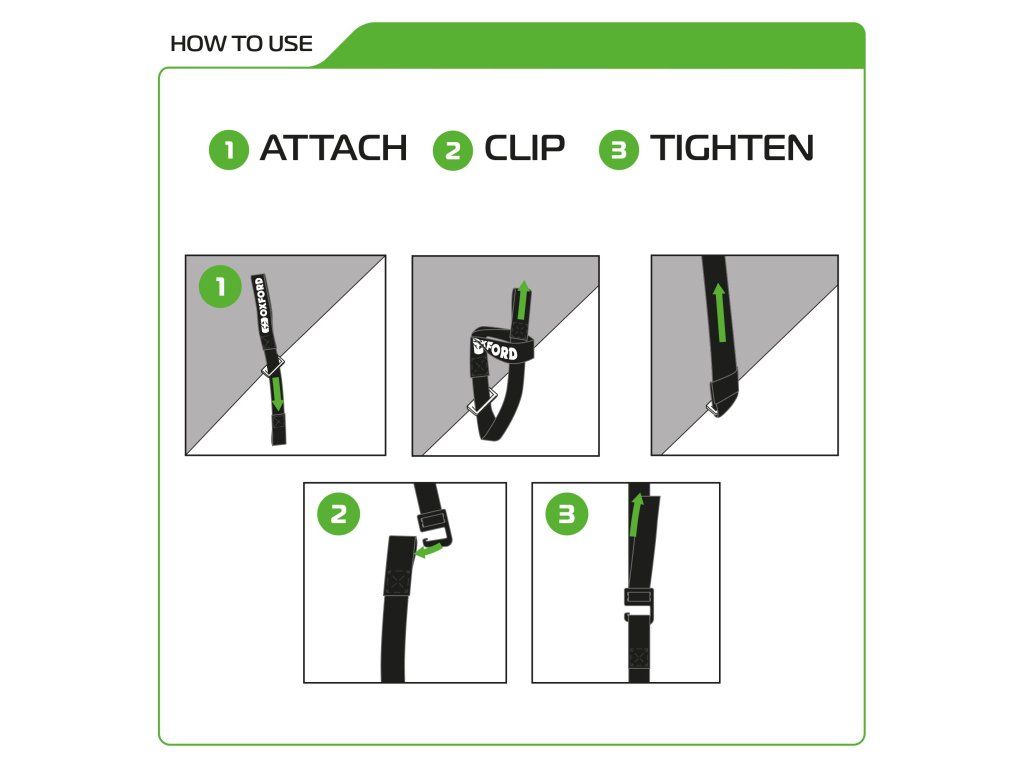 HOW TO USE

1 ATTACH 2 CLIP 3 TIGHTEN

1

OXFORD

OXFORD

2

3