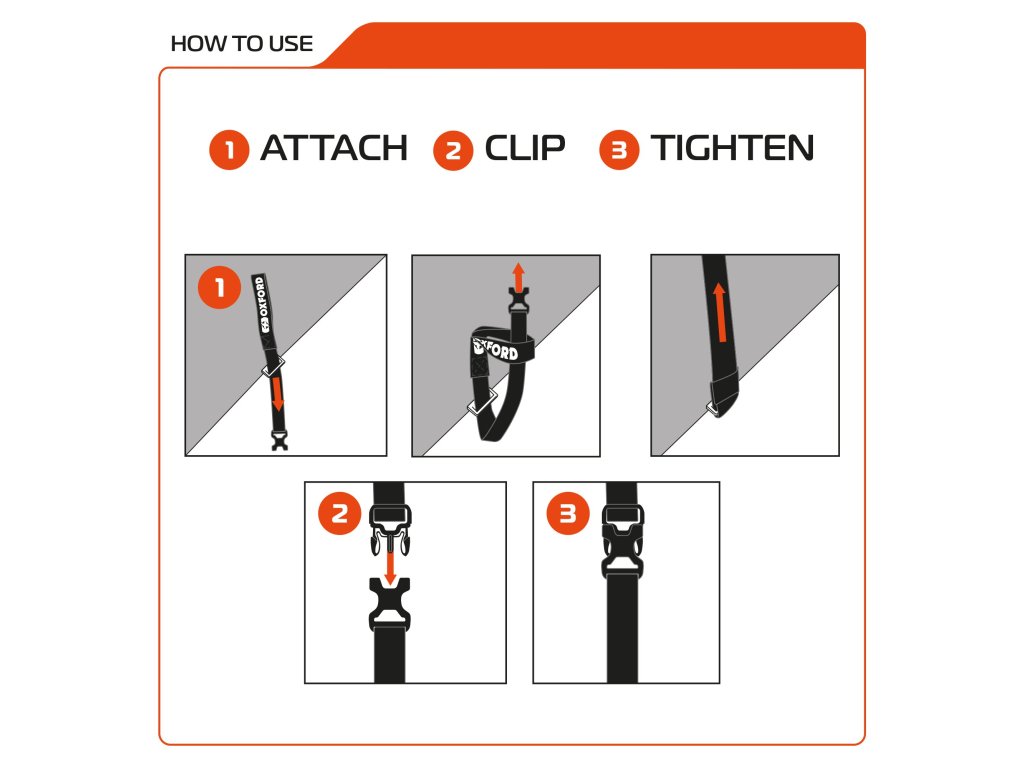 HOW TO USE

1 ATTACH 2 CLIP 3 TIGHTEN

1

OXFORD

OXFORD

2

3