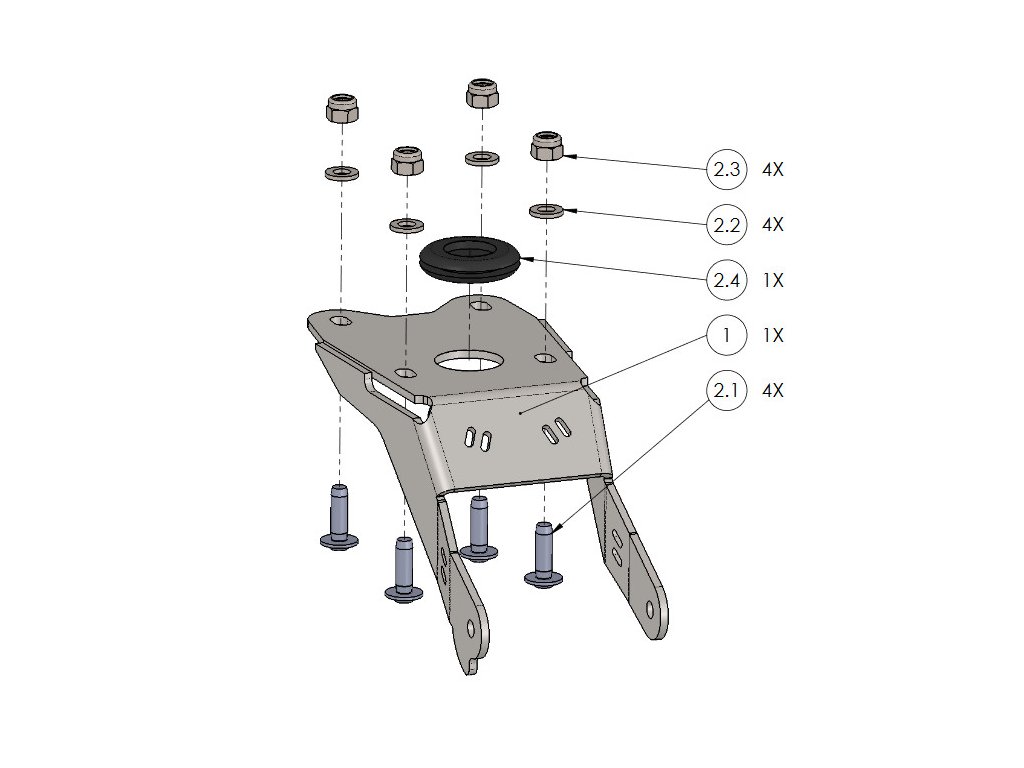 2.3 4X
2.2 4X
2.4 1X
1 1X
2.1 4X