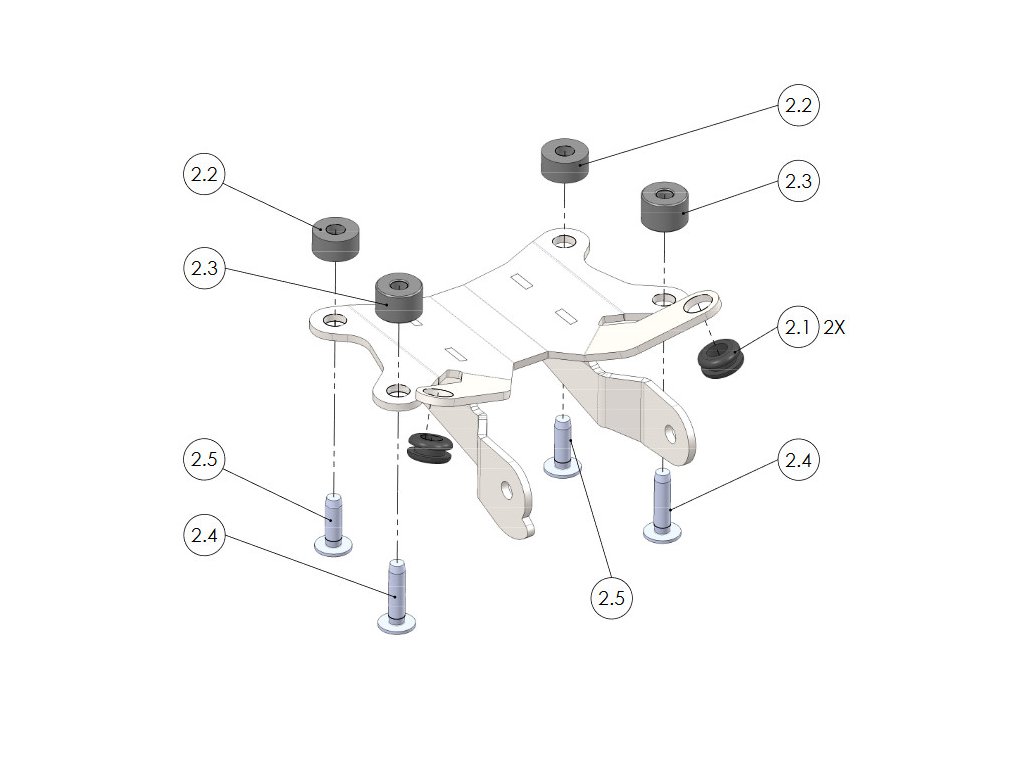 2.2
2.2
2.3
2.3
2.1 2X
2.5
2.4
2.4
2.5