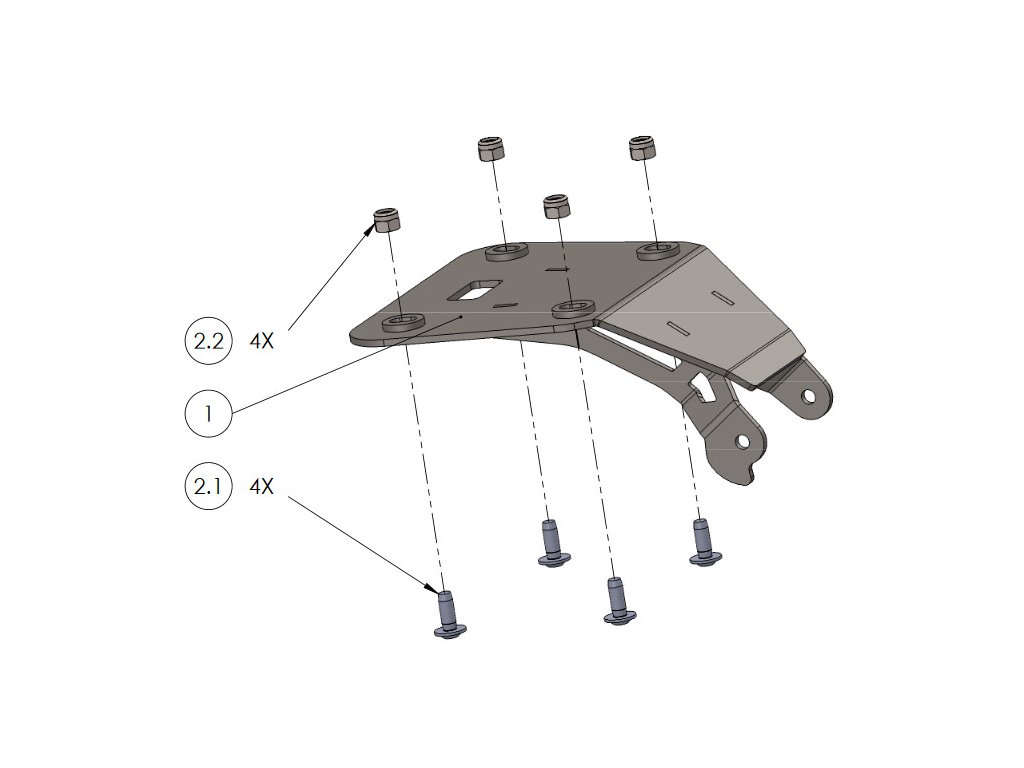 2.2 4X

1

2.1 4X