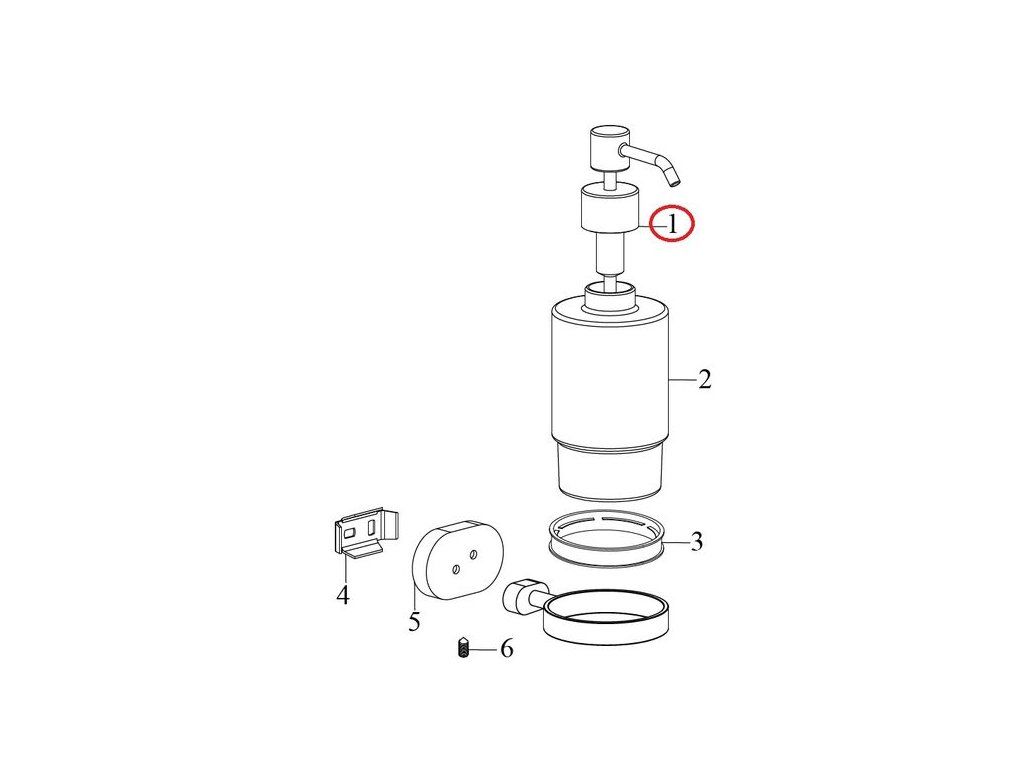 1
2
3
4
5
6