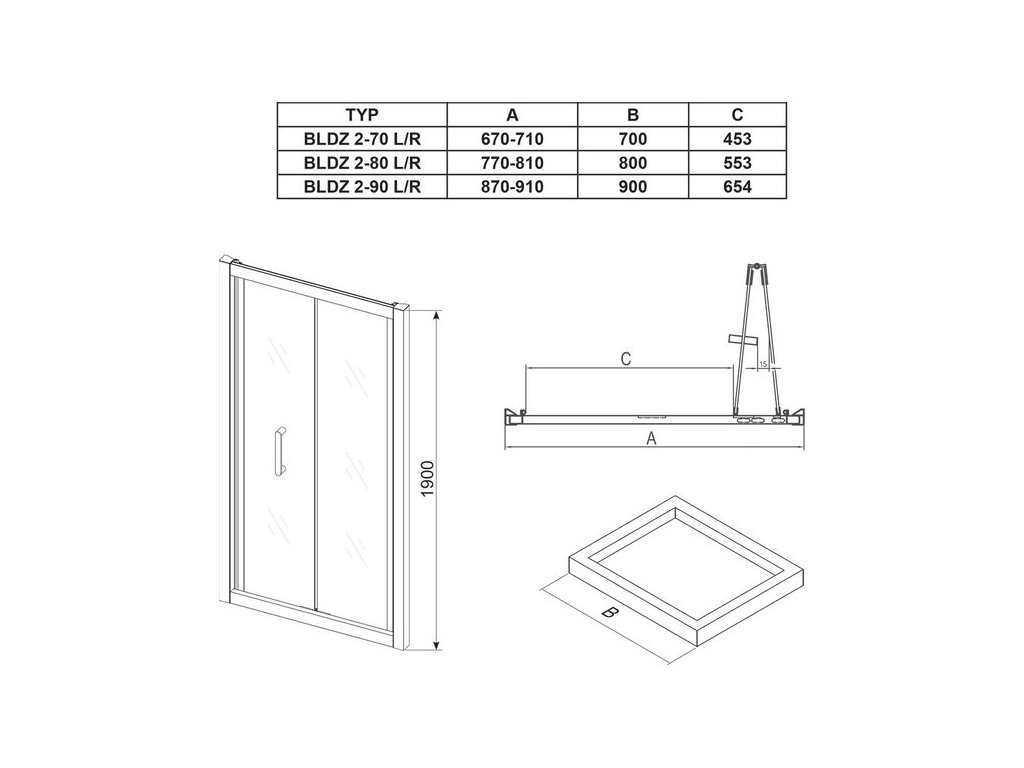 | TYP | A | B | C |
|---|---|---|---|
| BLDZ 2-70 L/R | 670-710 | 700 | 453 |
| BLDZ 2-80 L/R | 770-810 | 800 | 553 |
| BLDZ 2-90 L/R | 870-910 | 900 | 654 |

1900

C

15

A

B