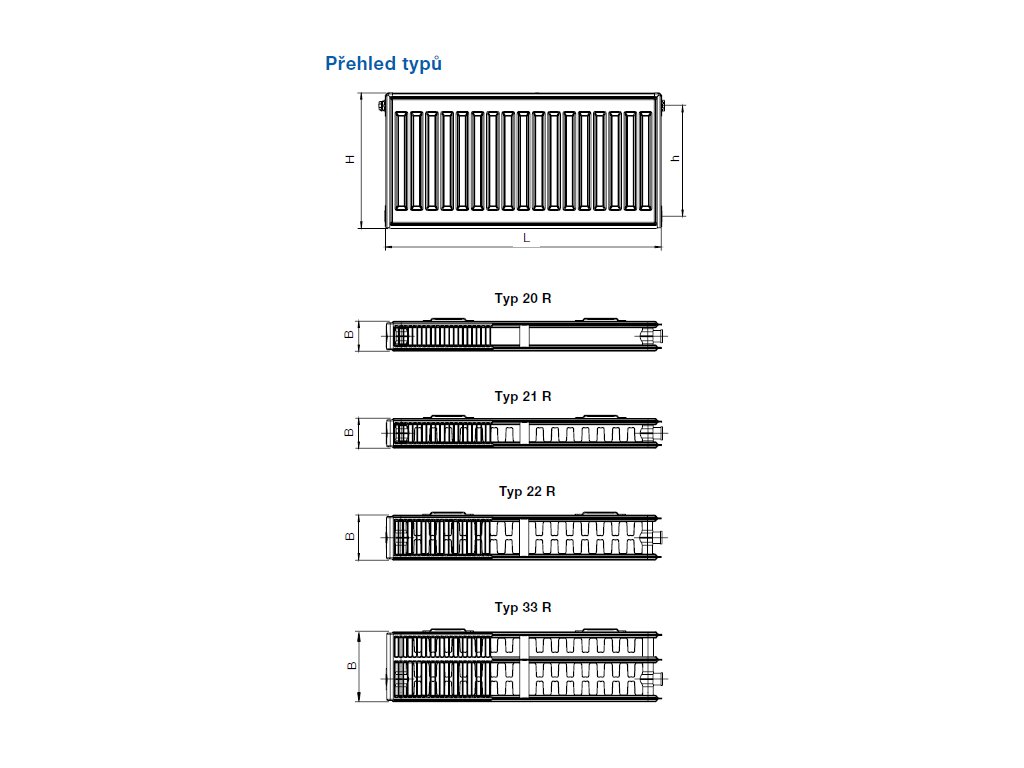 Přehled typů

H

h

L

Typ 20 R

B

Typ 21 R

B

Typ 22 R

B

Typ 33 R

B