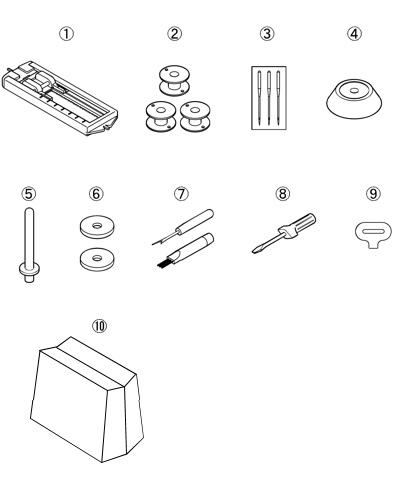 ①
②
③
④
⑤
⑥
⑦
⑧
⑨
⑩