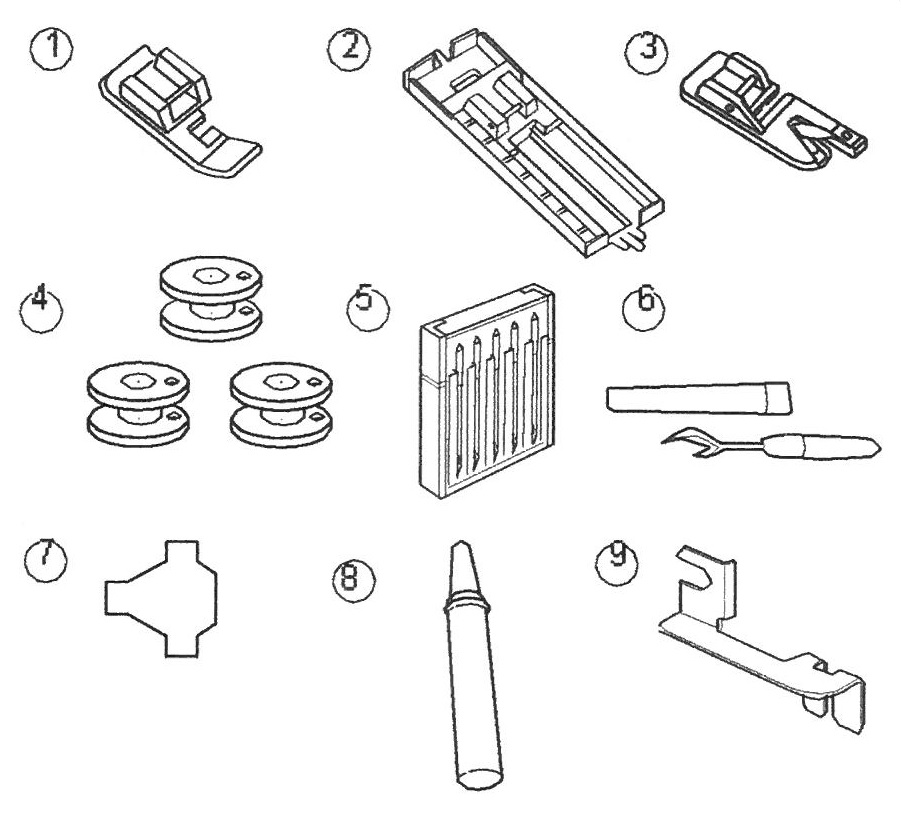 1
2
3
4
5
6
7
8
9