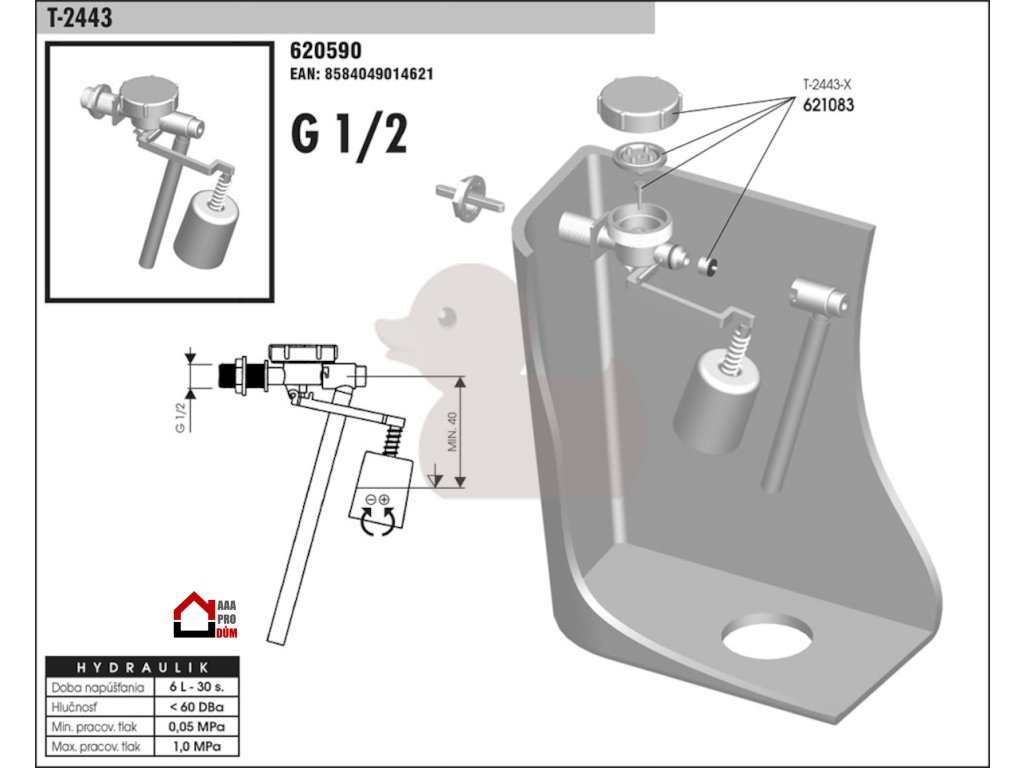 T-2443

620590
EAN: 8584049014621

G 1/2

T-2443-X
621083

G 1/2

MIN. 40

AAA
PRO
DŮM

| HYDRAULIK | |
|---|---|
| Doba napúšťania | 6 L - 30 s. |
| Hlučnosť | < 60 DBa |
| Min. pracov. tlak | 0,05 MPa |
| Max. pracov. tlak | 1,0 MPa |