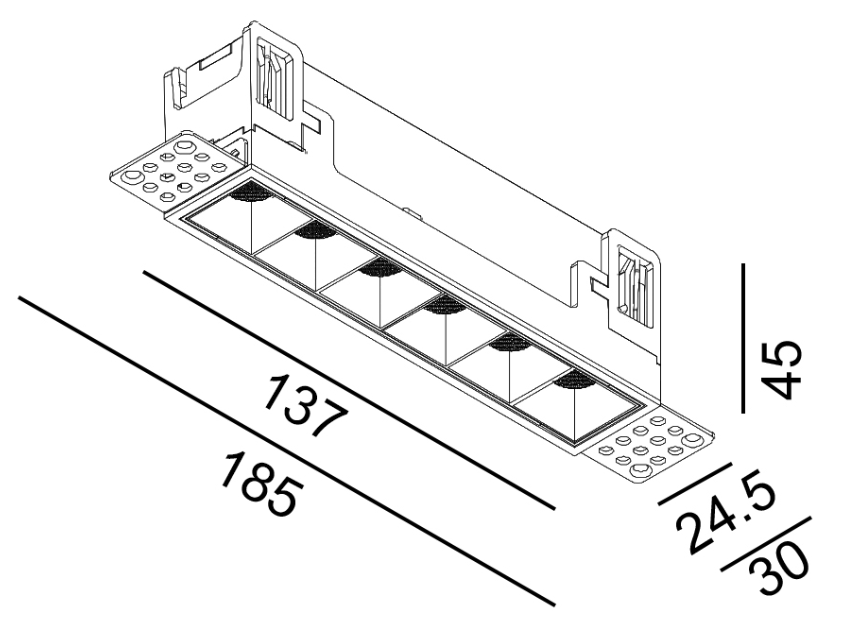 137
185
45
24.5
30