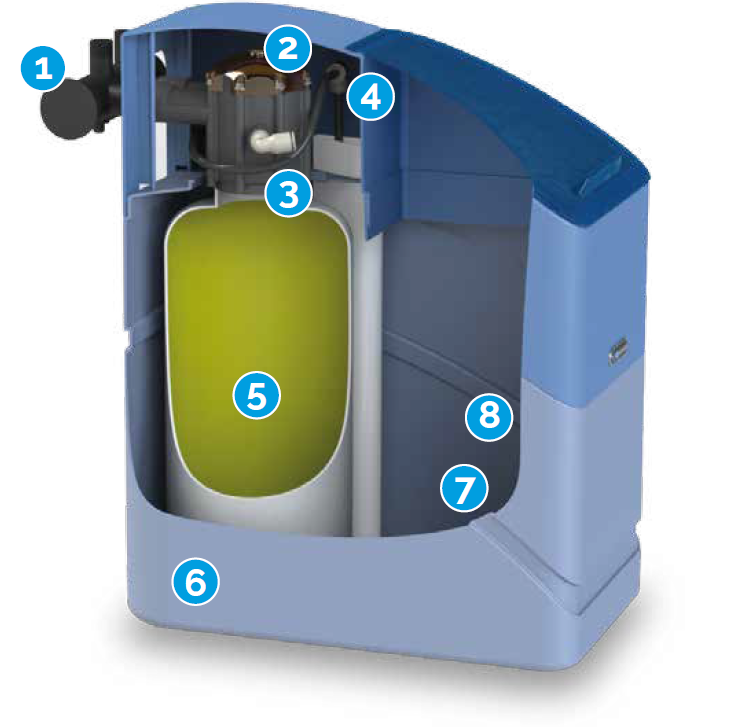 1
2
4
3
5
8
7
6