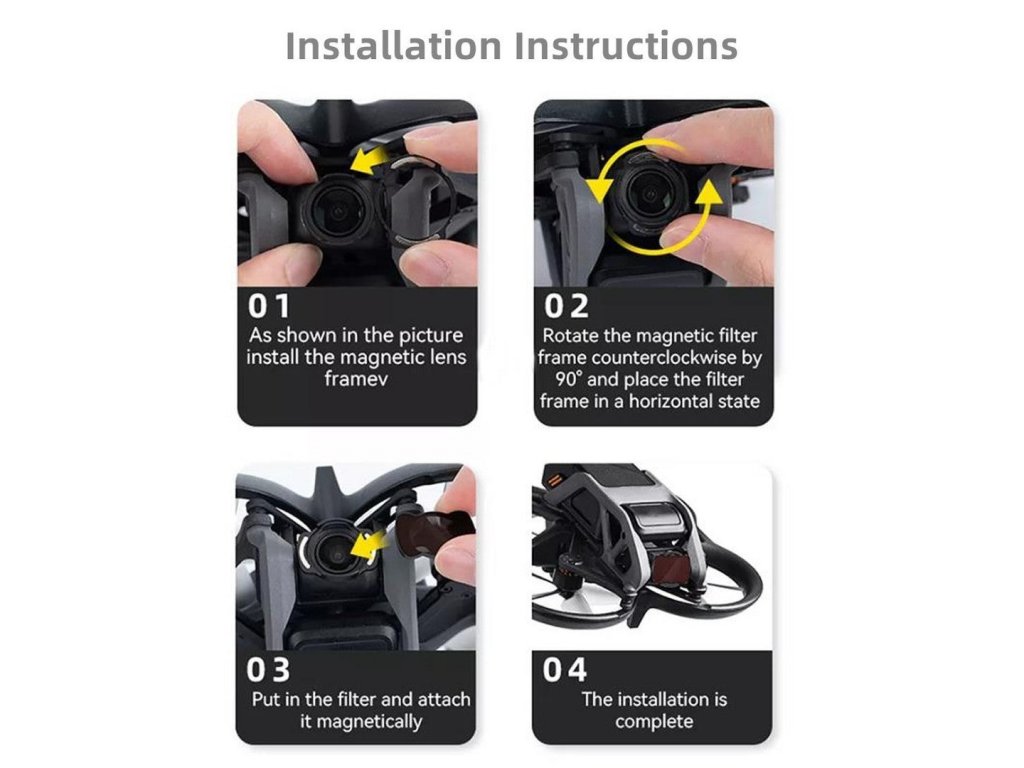 Installation Instructions

01
As shown in the picture install the magnetic lens framev

02
Rotate the magnetic filter frame counterclockwise by 90° and place the filter frame in a horizontal state

03
Put in the filter and attach it magnetically

04
The installation is complete