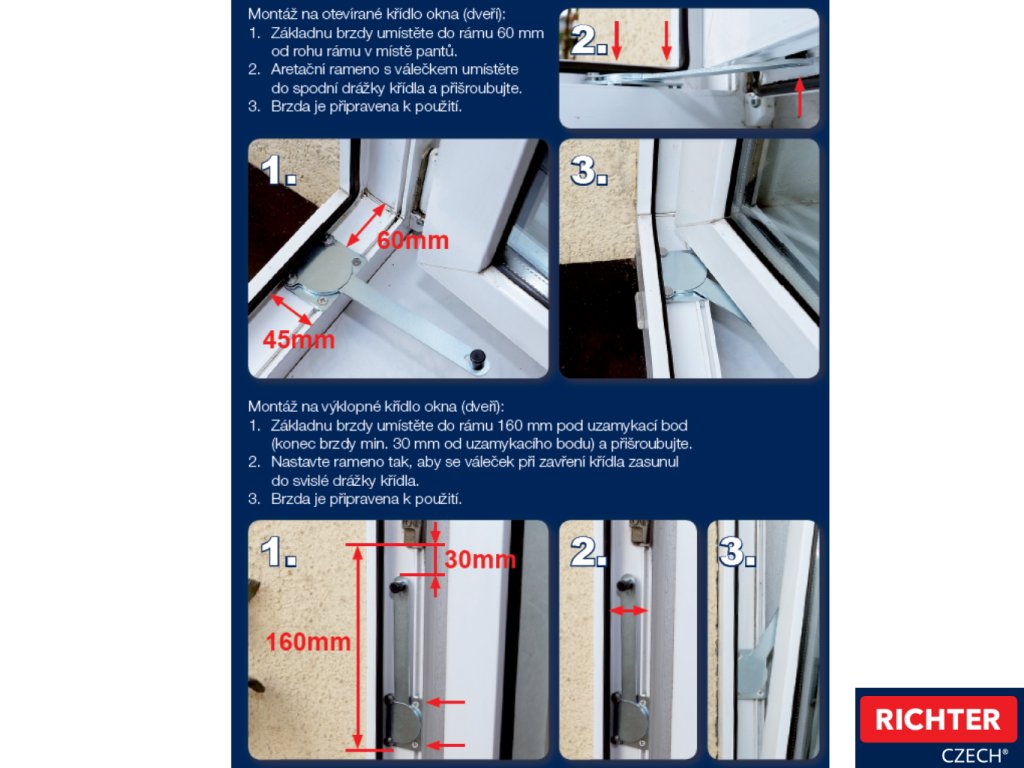 Montáž na otevírané křídlo okna (dveří):
1. Základnu brzdy umístěte do rámu 60 mm od rohu rámu v místě pantů.
2. Aretační rameno s válečkem umístěte do spodní drážky křídla a přišroubujte.
3. Brzda je připravena k použití.

2.

1.

60mm

45mm

3.

Montáž na výklopné křídlo okna (dveří):
1. Základnu brzdy umístěte do rámu 160 mm pod uzamykací bod (konec brzdy min. 30 mm od uzamykacího bodu) a přišroubujte.
2. Nastavte rameno tak, aby se váleček při zavření křídla zasunul do svislé drážky křídla.
3. Brzda je připravena k použití.

1.

30mm

160mm

2.

3.

RICHTER
CZECH®