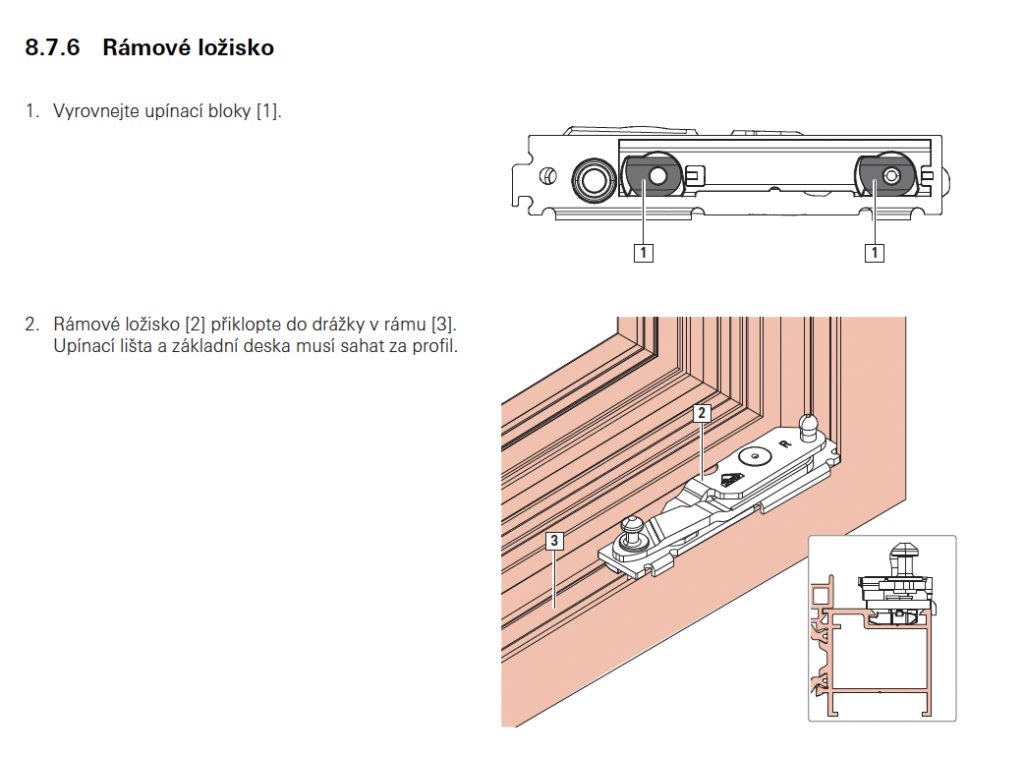 8.7.6 Rámové ložisko

1. Vyrovnejte upínací bloky [1].

1

1

2. Rámové ložisko [2] přiklopte do drážky v rámu [3]. Upínací lišta a základní deska musí sahat za profil.

2

R

3