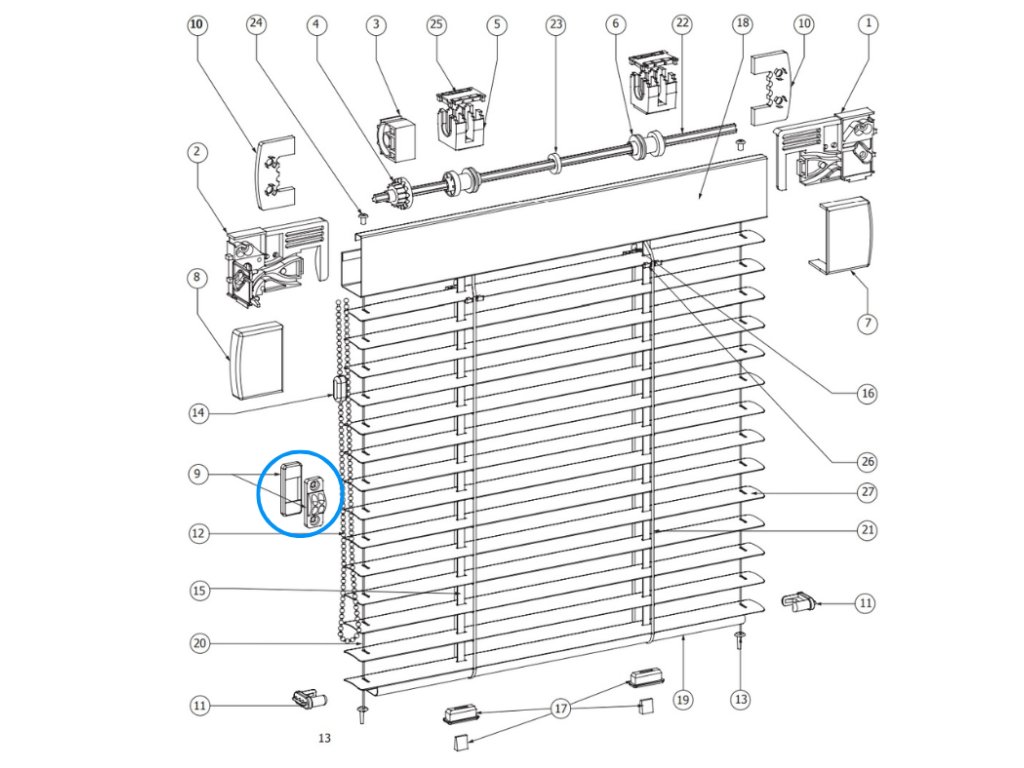 10
24
4
3
25
5
23
6
22
18
10
1
2
8
7
14
16
9
26
27
12
21
15
11
20
19
13
11
17
13