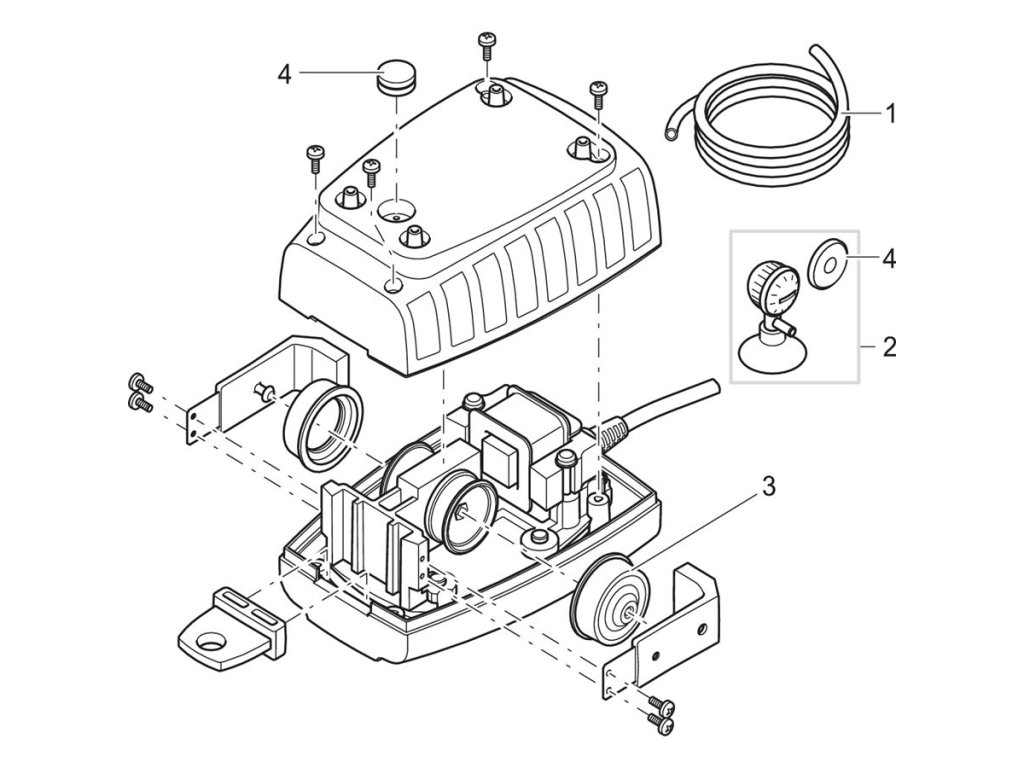 4
1
4
2
3