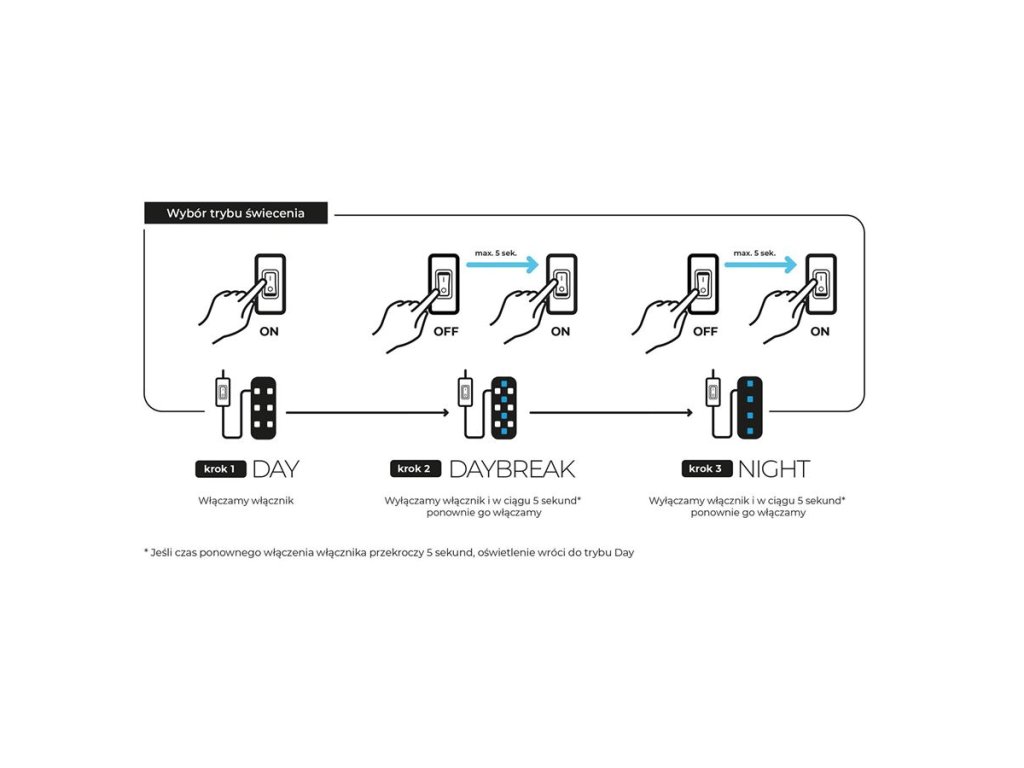 Wybór trybu świecenia

ON

max. 5 sek.

OFF

ON

max. 5 sek.

OFF

ON

krok 1 DAY

Włączamy włącznik

krok 2 DAYBREAK

Wyłączamy włącznik i w ciągu 5 sekund* ponownie go włączamy

krok 3 NIGHT

Wyłączamy włącznik i w ciągu 5 sekund* ponownie go włączamy

* Jeśli czas ponownego włączenia włącznika przekroczy 5 sekund, oświetlenie wróci do trybu Day