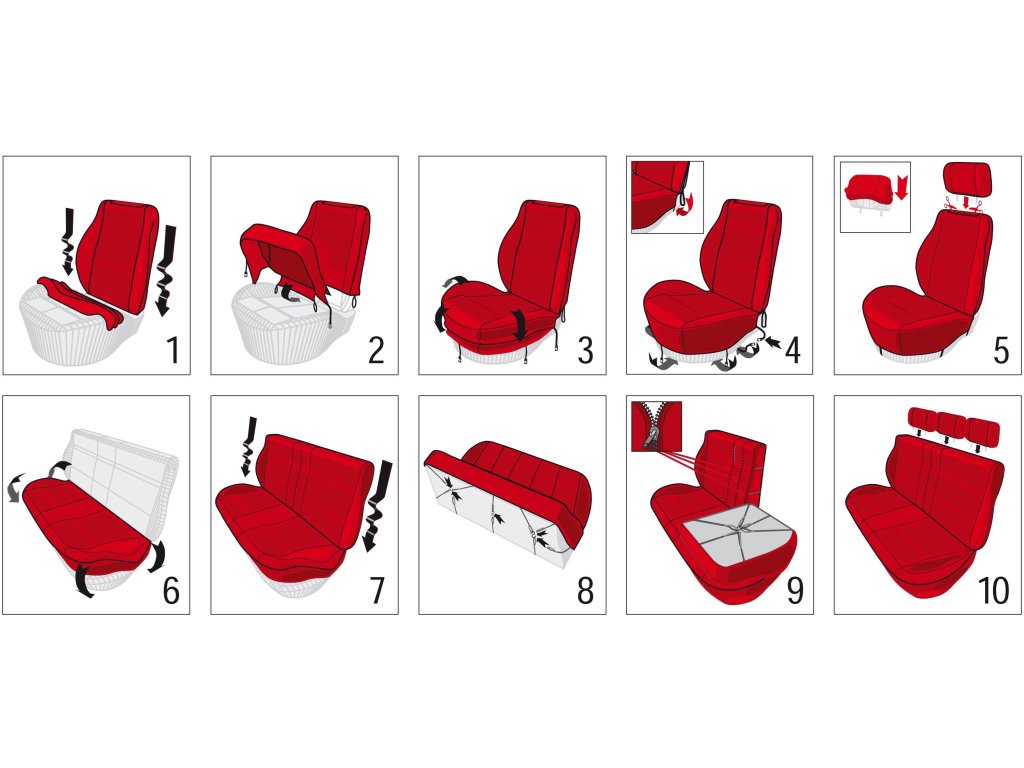 1
2
3
4
5
6
7
8
9
10