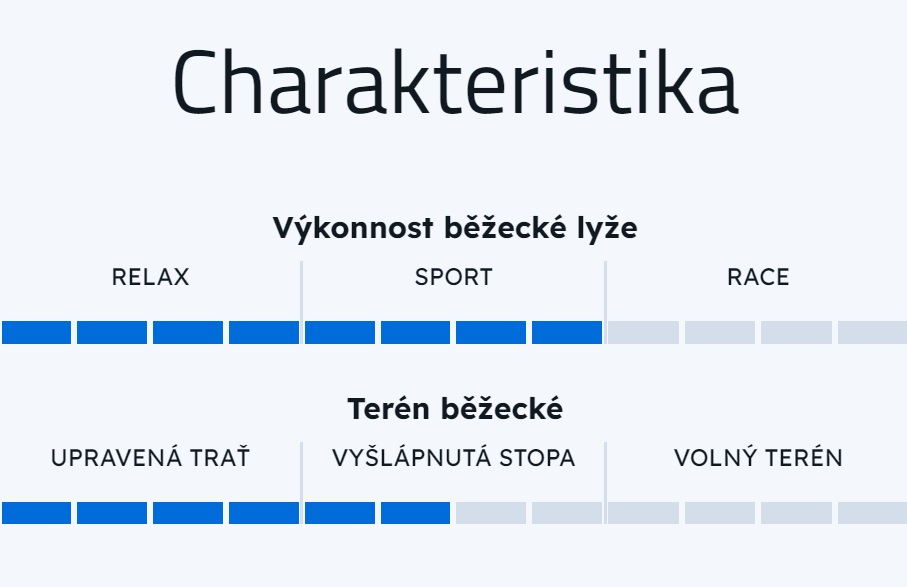 Charakteristika

Výkonnost běžecké lyže

RELAX

SPORT

RACE

Terén běžecké

UPRAVENÁ TRAŤ

VYŠLÁPNUTÁ STOPA

VOLNÝ TERÉN