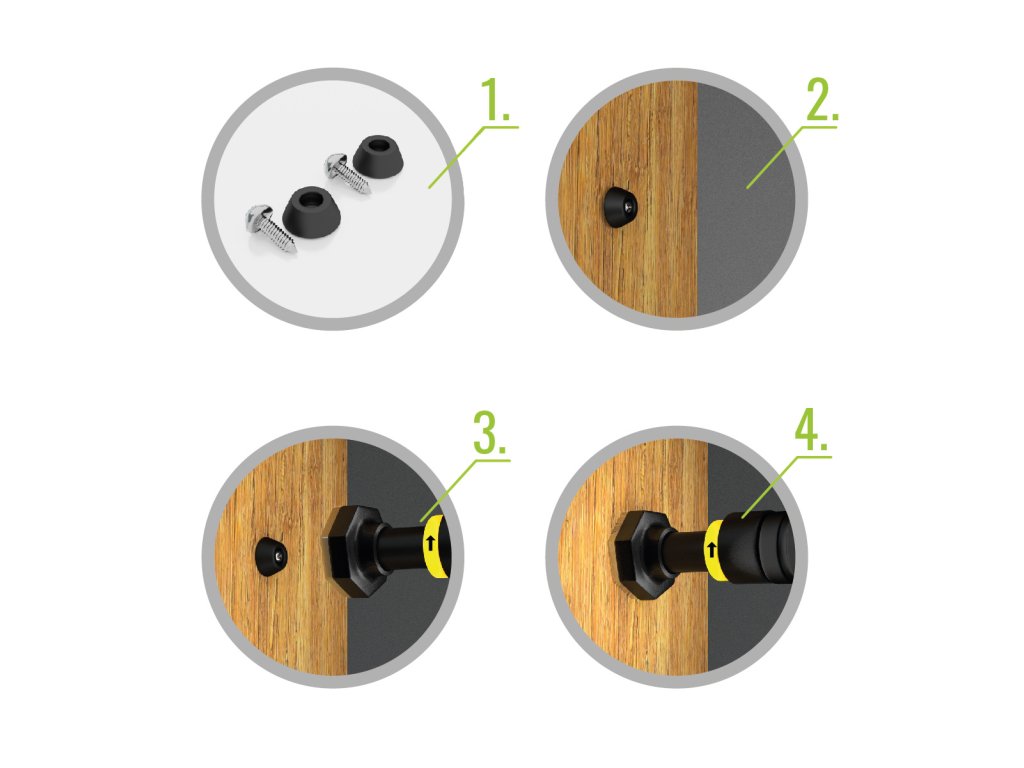 1.

2.

3.

4.