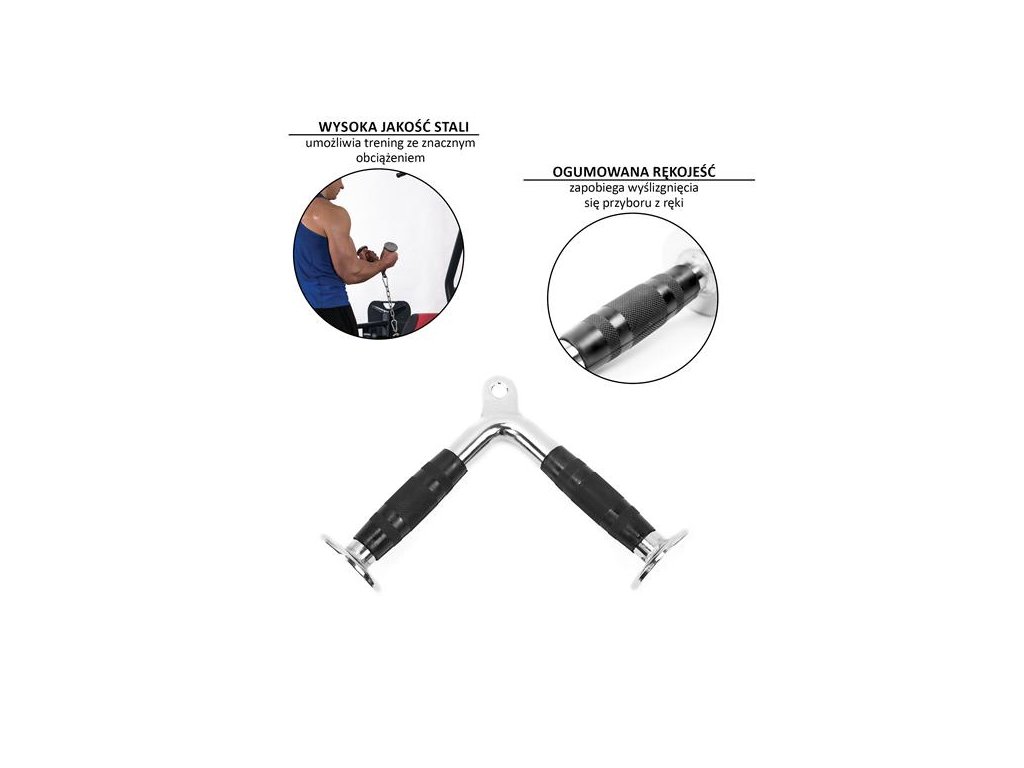 WYSOKA JAKOŚĆ STALI
umożliwia trening ze znacznym obciążeniem

OGUMOWANA RĘKOJEŚĆ
zapobiega wyślizgnięcia się przyboru z ręki