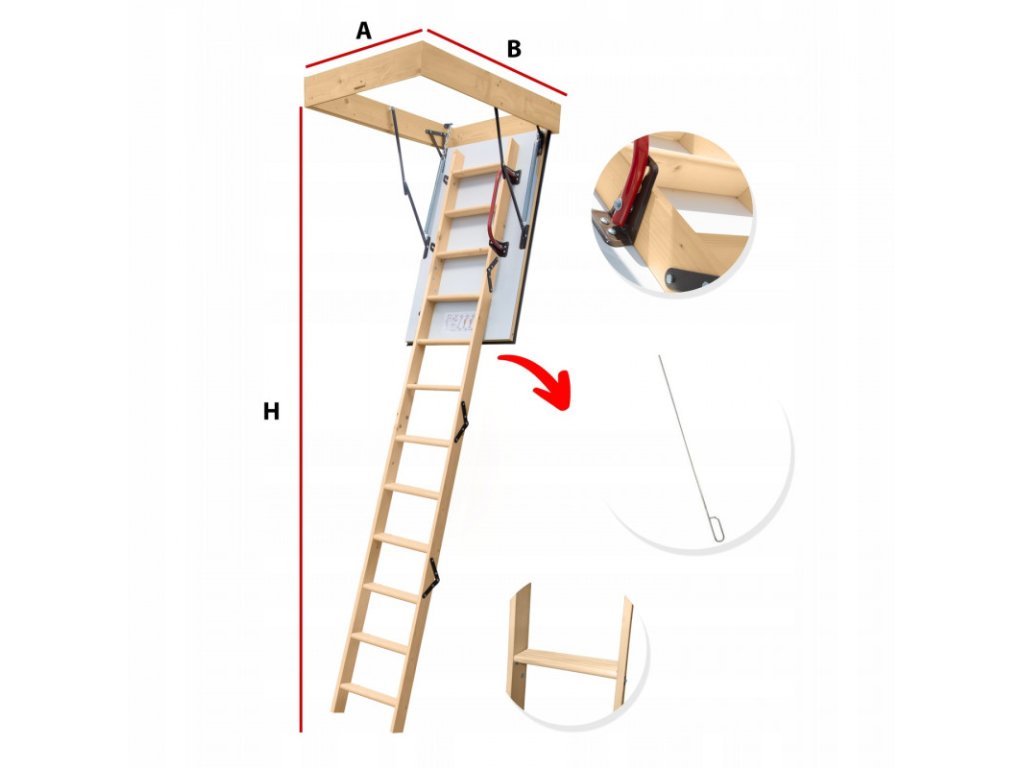 A
B
H