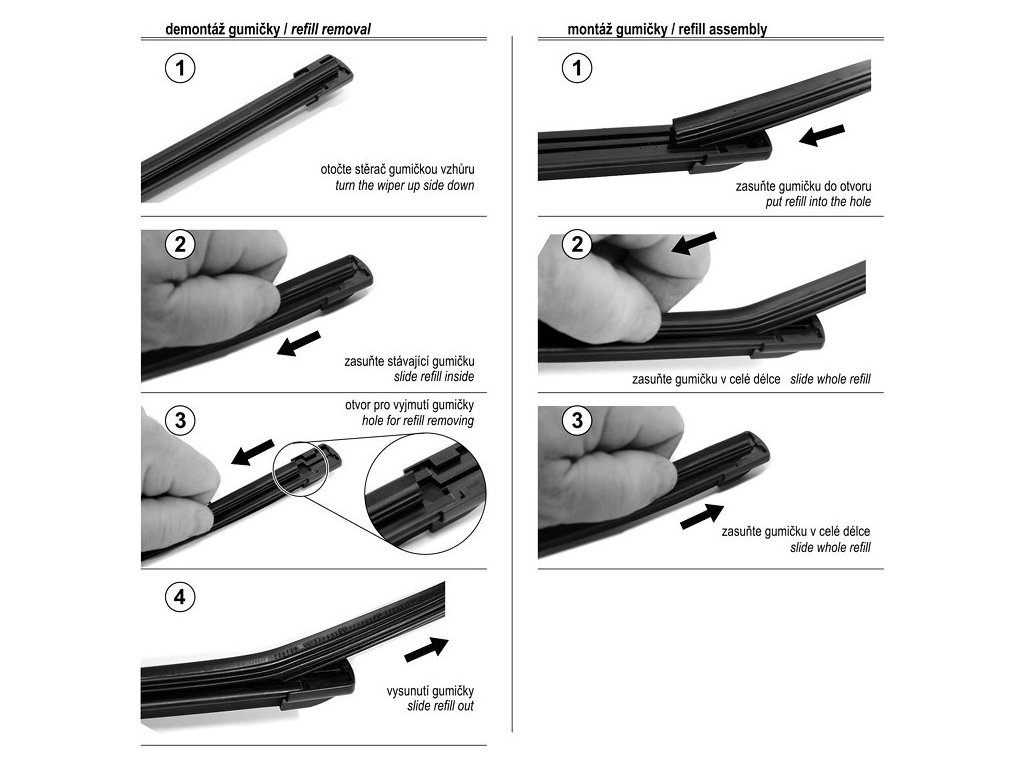 demontáž gumičky / refill removal

1

otočte stěrač gumičkou vzhůru
turn the wiper up side down

2

zasuňte stávající gumičku
slide refill inside

3

otvor pro vyjmutí gumičky
hole for refill removing

4

vysunutí gumičky
slide refill out

montáž gumičky / refill assembly

1

zasuňte gumičku do otvoru
put refill into the hole

2

zasuňte gumičku v celé délce slide whole refill

3

zasuňte gumičku v celé délce
slide whole refill