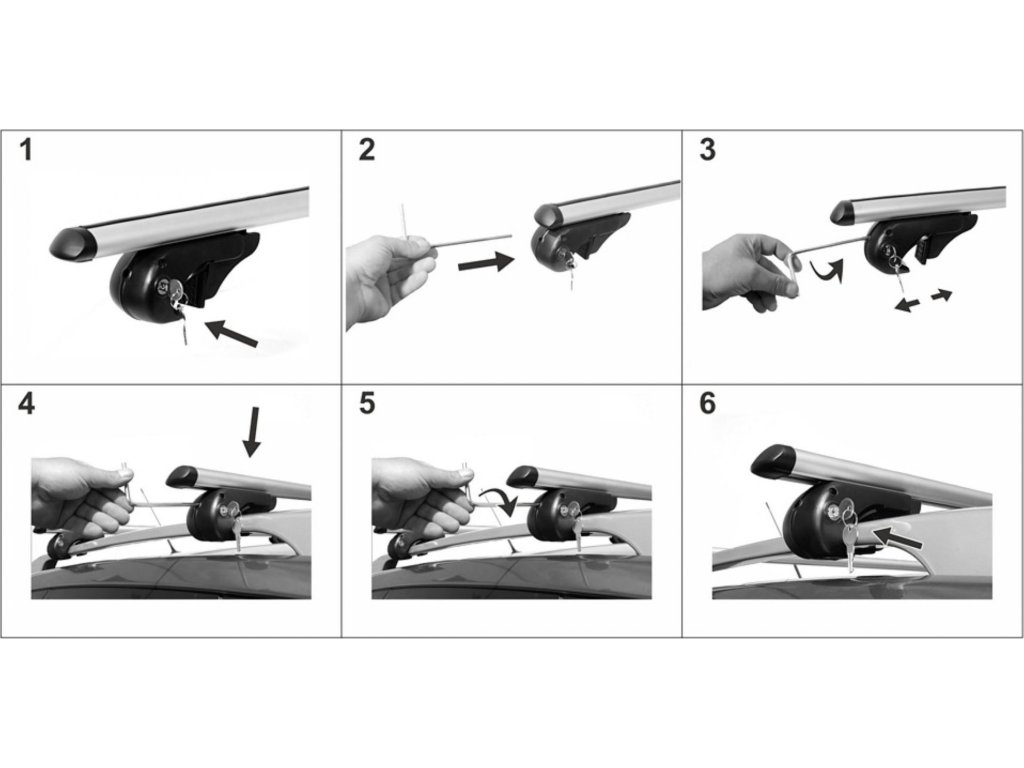 1

2

3

4

5

6