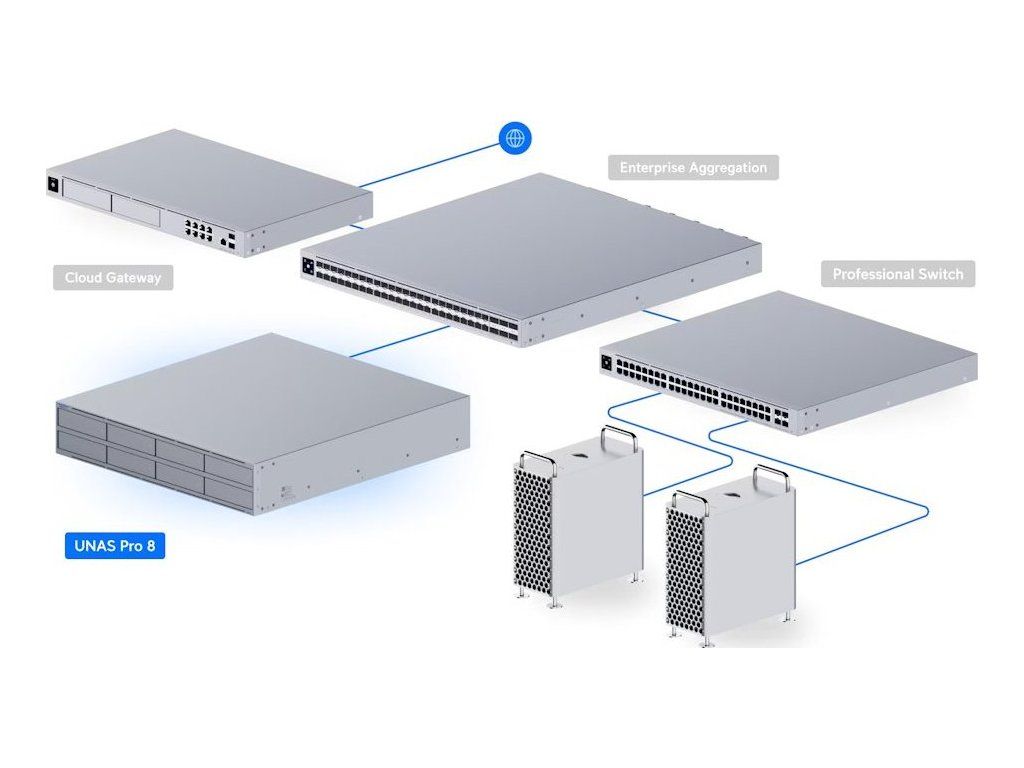 Enterprise Aggregation

Cloud Gateway

Professional Switch

UNAS Pro 8