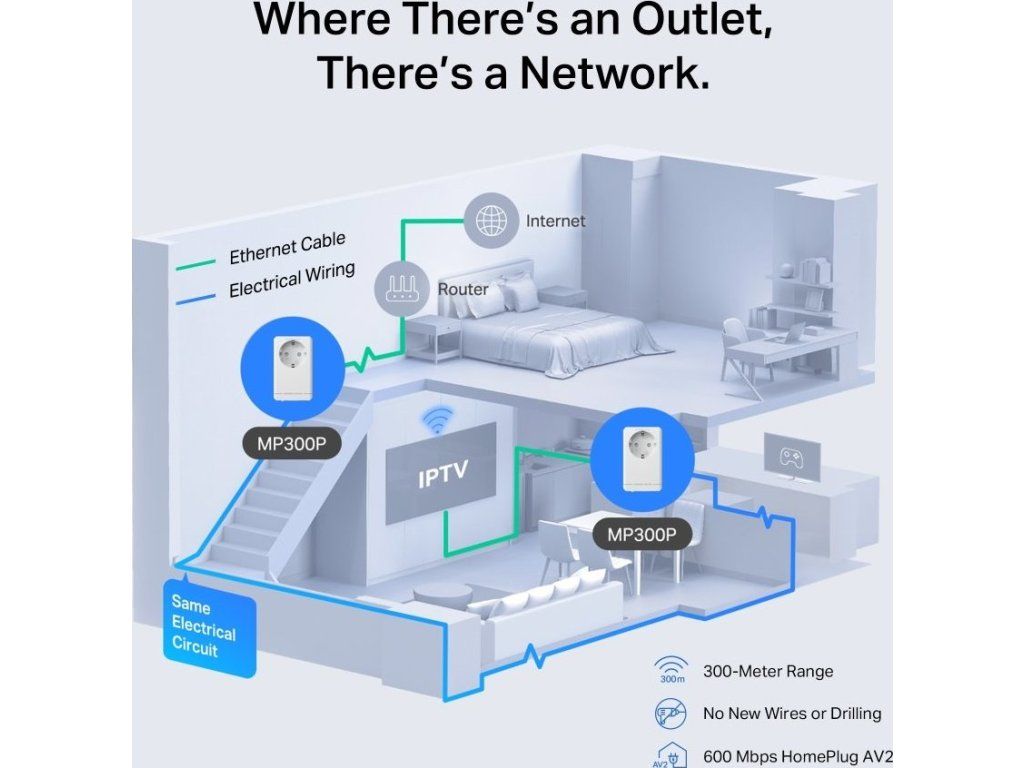 Where There's an Outlet, There's a Network.

Ethernet Cable
Electrical Wiring

Internet

Router

MP300P

IPTV

MP300P

Same Electrical Circuit

300m
300-Meter Range

No New Wires or Drilling

AV2
600 Mbps HomePlug AV2