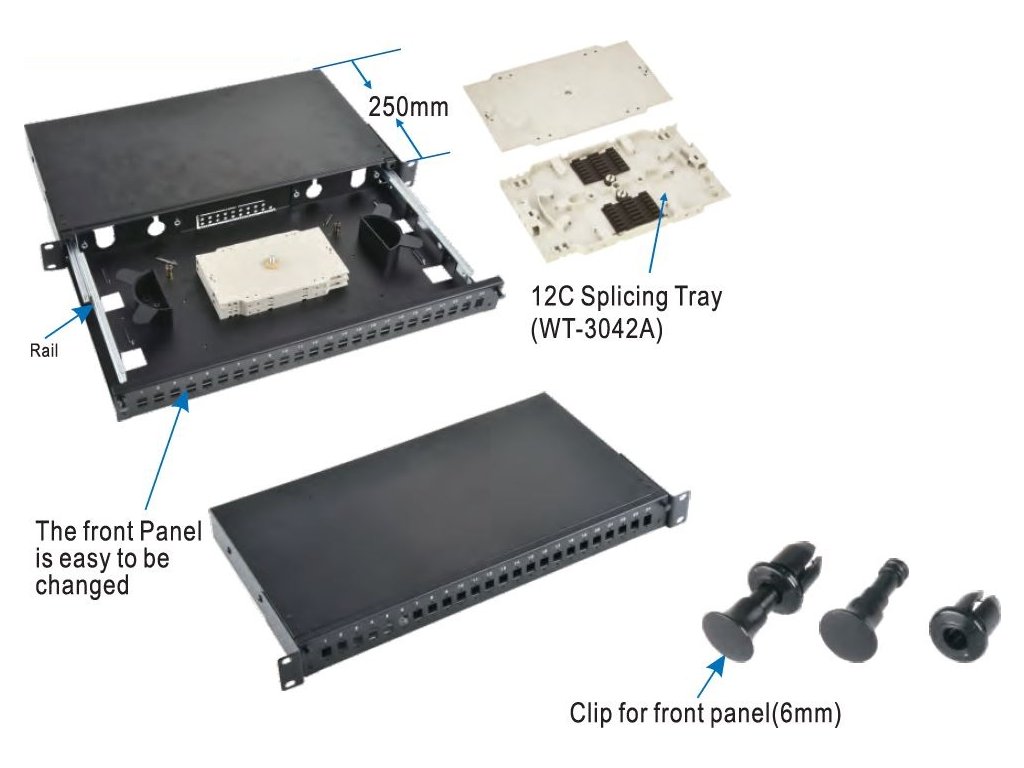 250mm

12C Splicing Tray
(WT-3042A)

Rail

The front Panel is easy to be changed

Clip for front panel(6mm)