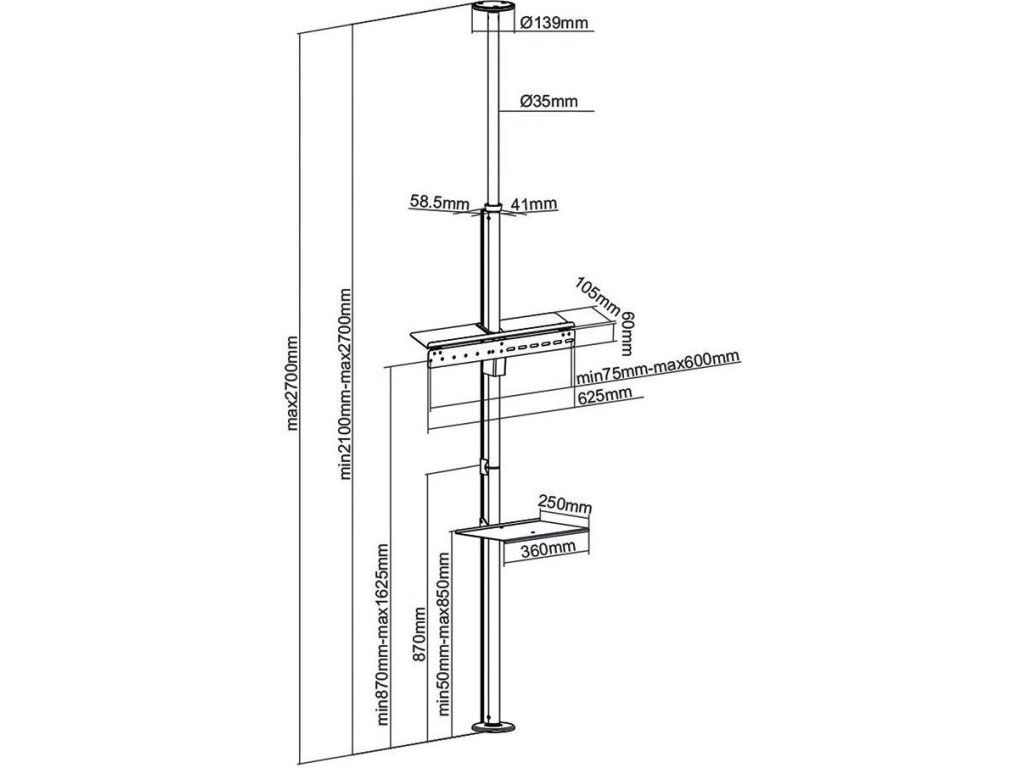 Ø139mm
Ø35mm
58.5mm
41mm
105mm
60mm
min75mm-max600mm
625mm
250mm
360mm
max2700mm
min2100mm-max2700mm
min870mm-max1625mm
870mm
min50mm-max850mm