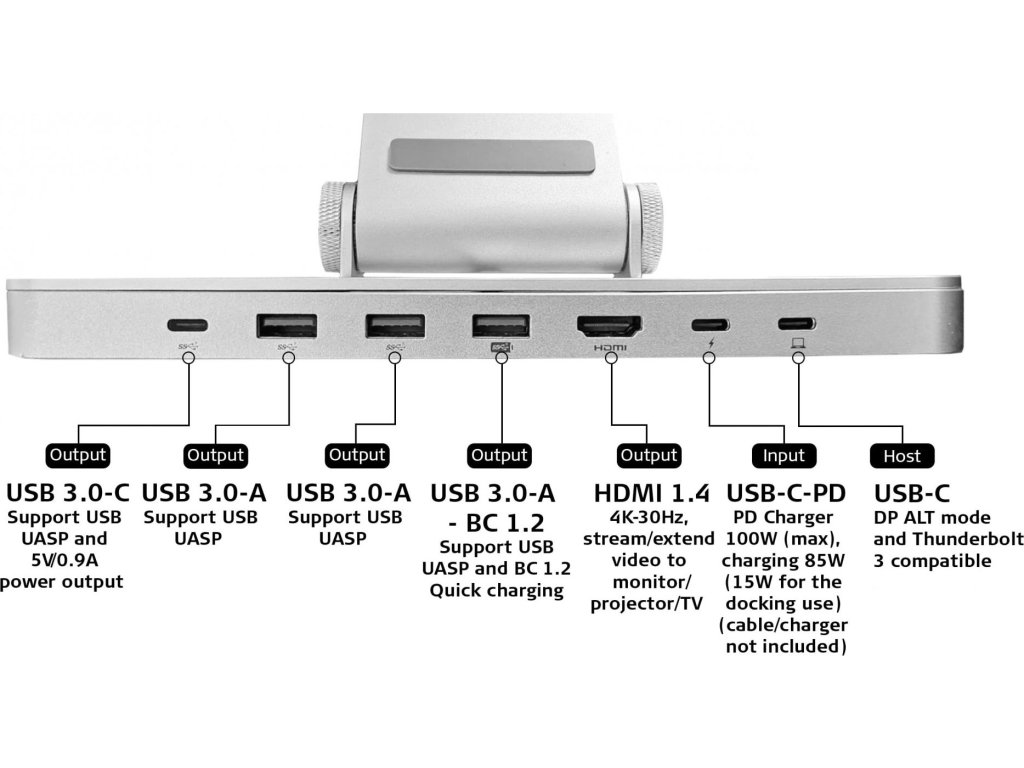 HDMI

Output
USB 3.0-C
Support USB UASP and 5V/0.9A power output

Output
USB 3.0-A
Support USB UASP

Output
USB 3.0-A
Support USB UASP

Output
USB 3.0-A - BC 1.2
Support USB UASP and BC 1.2 Quick charging

Output
HDMI 1.4
4K-30Hz, stream/extend video to monitor/ projector/TV

Input
USB-C-PD
PD Charger 100W (max), charging 85W (15W for the docking use) (cable/charger not included)

Host
USB-C
DP ALT mode and Thunderbolt 3 compatible