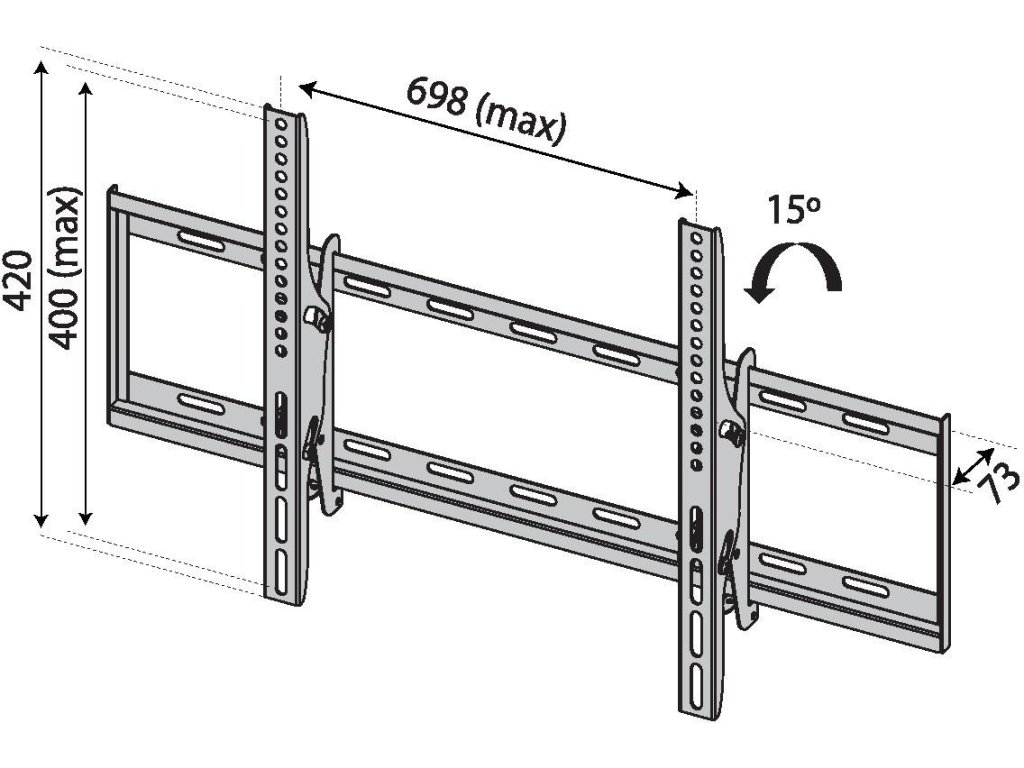 420
400 (max)
698 (max)
15º
73