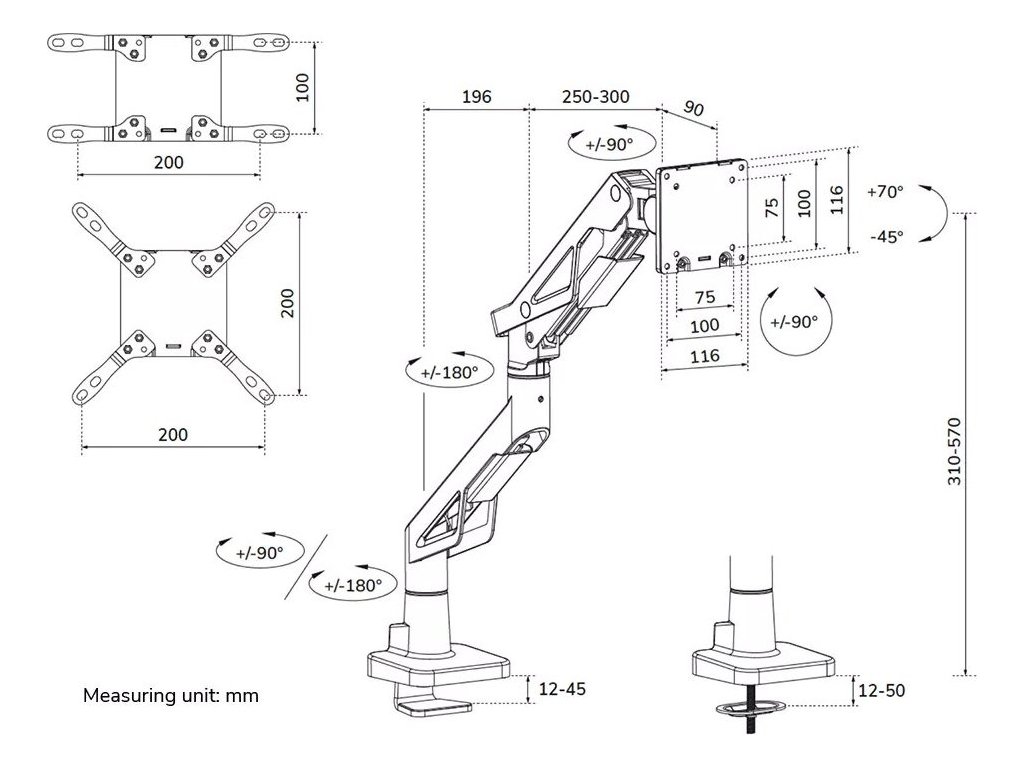 100
200
200
200
196
250-300
90
+/-90°
75
100
116
+70°
-45°
75
100
116
+/-90°
+/-180°
310-570
+/-90°
+/-180°
Measuring unit: mm
12-45
12-50