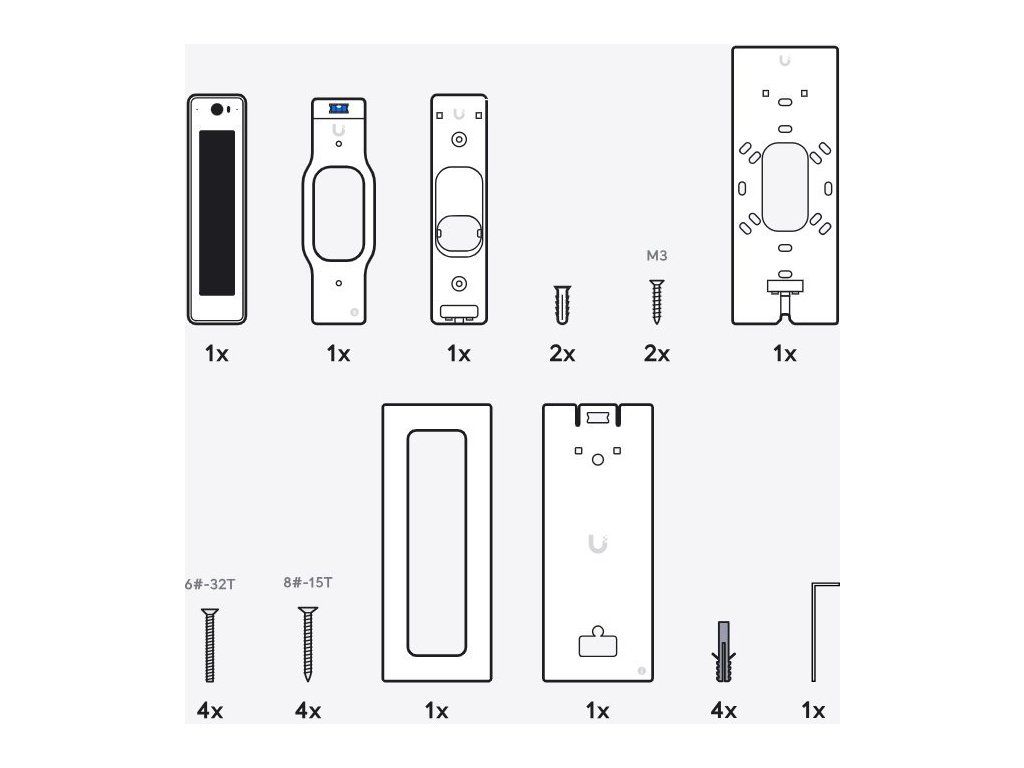 M3

1x 1x 1x 2x 2x 1x

6#-32T 8#-15T

4x 4x 1x 1x 4x 1x