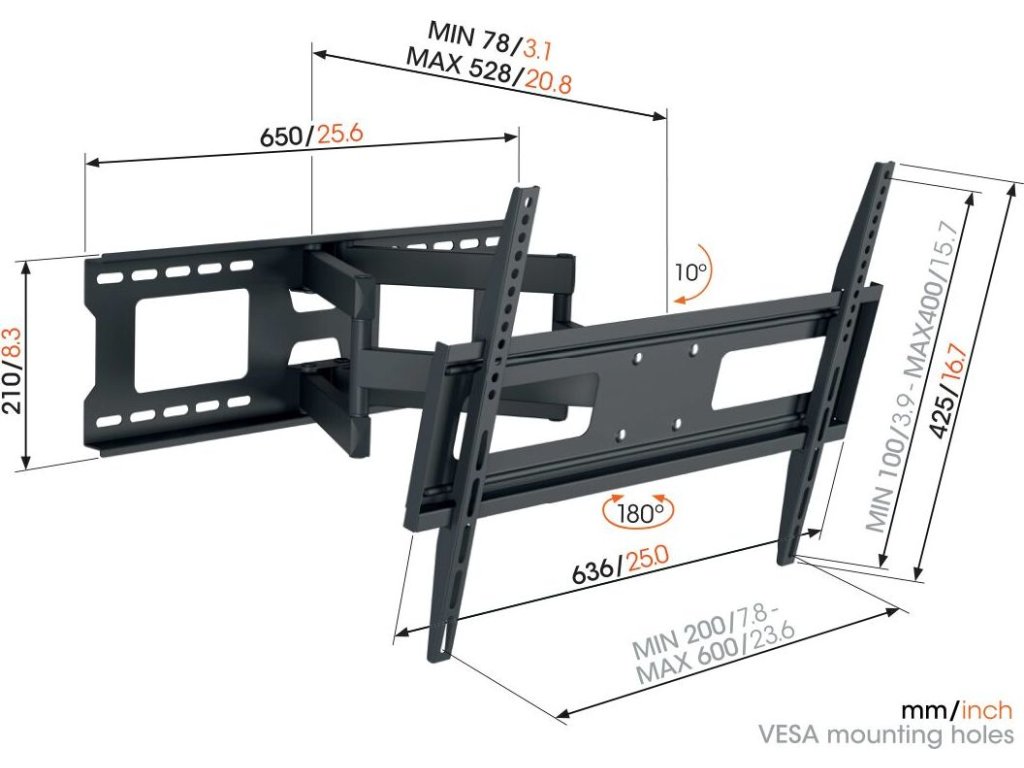 MIN 78/3.1
MAX 528/20.8

650/25.6

210/8.3

10°

180°

636/25.0

MIN 100/3.9 - MAX400/15.7

425/16.7

MIN 200/7.8 - MAX 600/23.6

mm/inch
VESA mounting holes