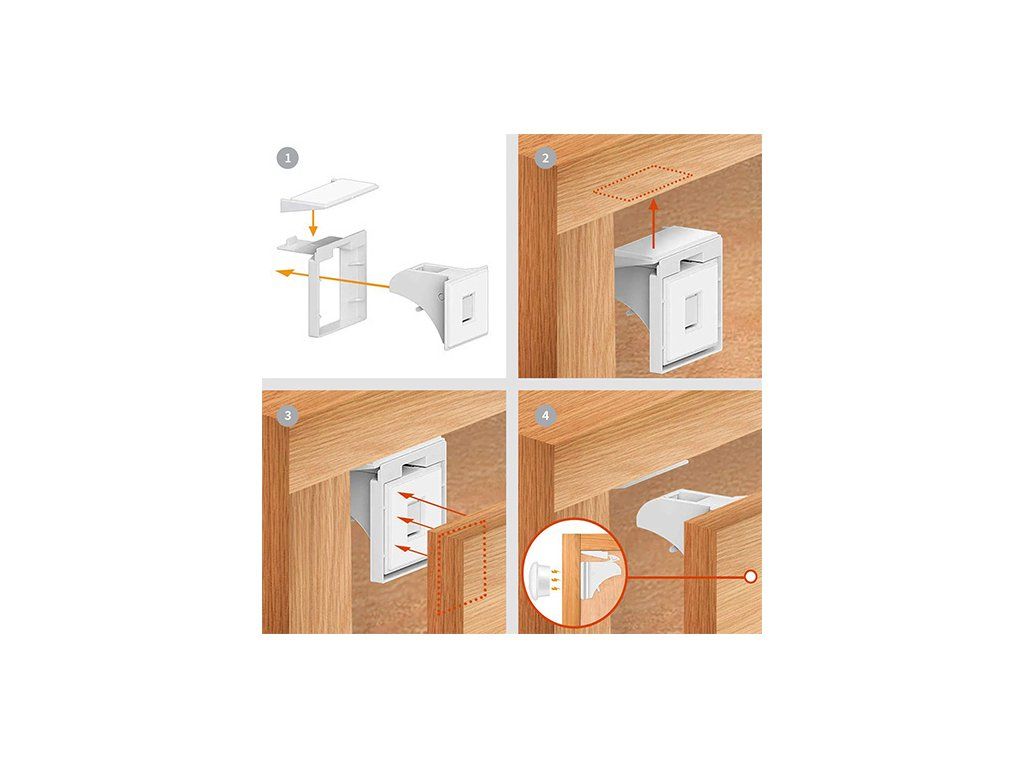 1

2

3

4