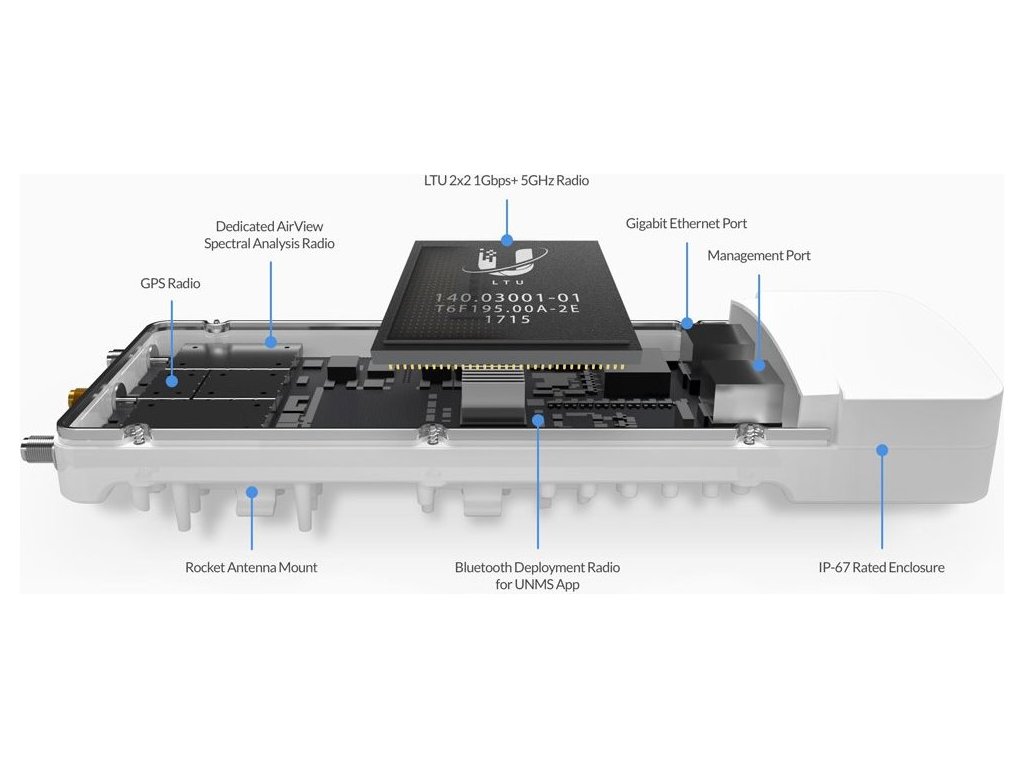 LTU 2x2 1Gbps+ 5GHz Radio

Dedicated AirView Spectral Analysis Radio

Gigabit Ethernet Port

Management Port

GPS Radio

LTU
140.03001-01
T6F195.00A-2E
1715

Rocket Antenna Mount

Bluetooth Deployment Radio for UNMS App

IP-67 Rated Enclosure