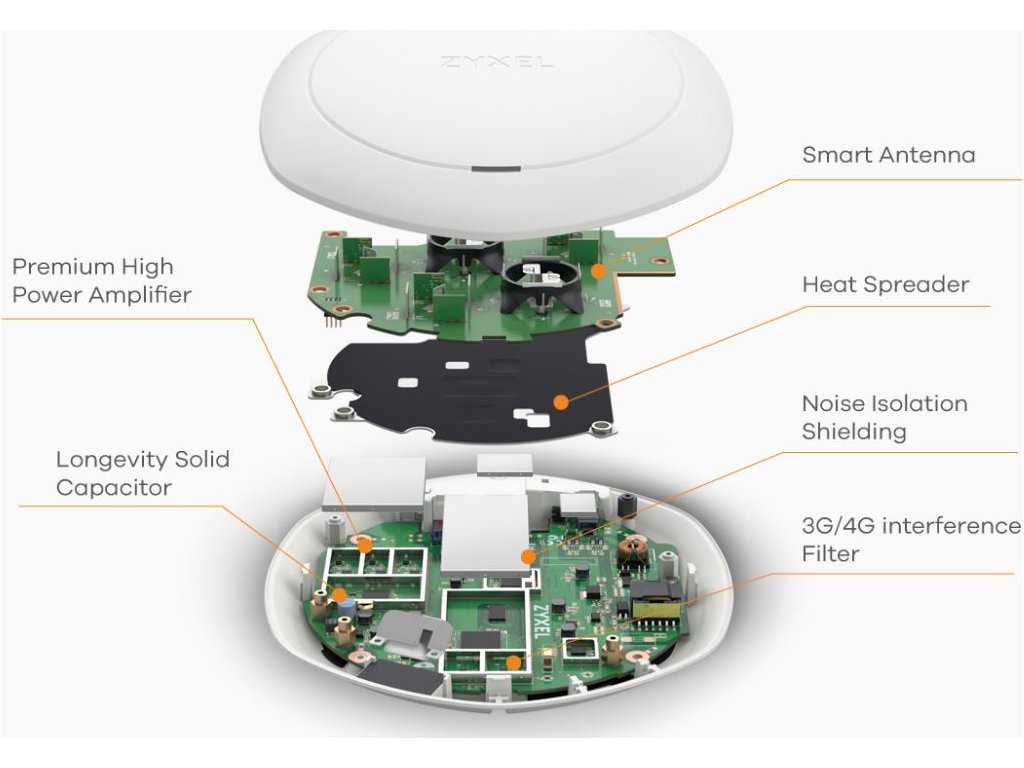 ZYXEL

Smart Antenna

Premium High Power Amplifier

Heat Spreader

Noise Isolation Shielding

Longevity Solid Capacitor

3G/4G interference Filter

ZYXEL