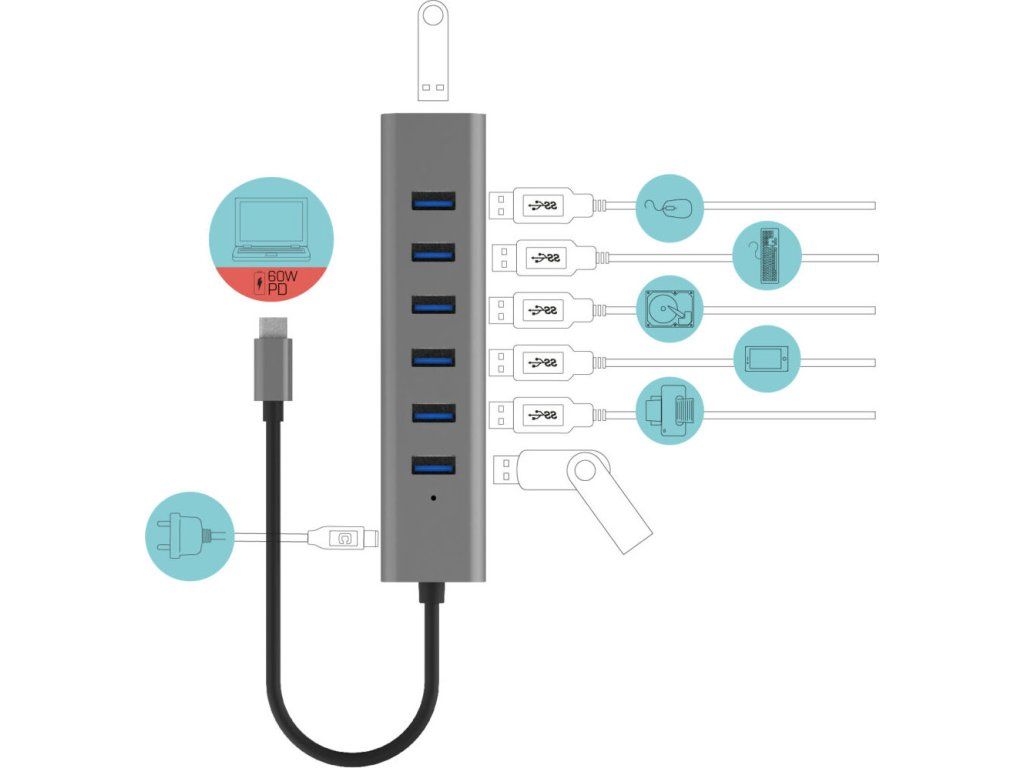 60W
PD