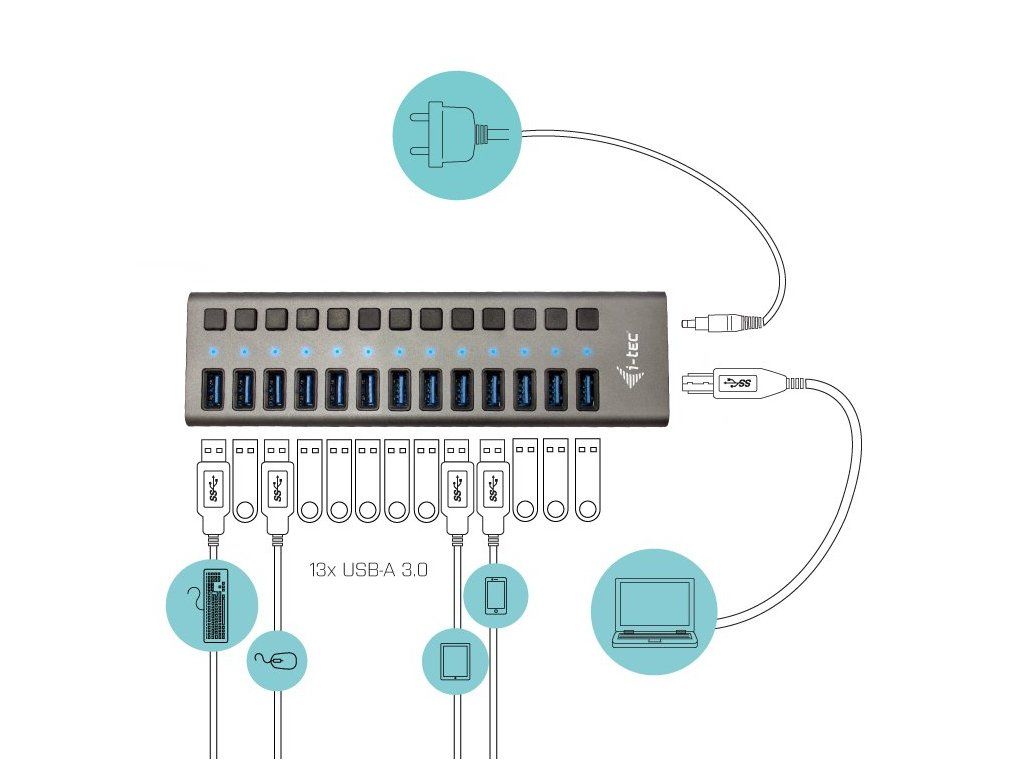 i-tec

13x USB-A 3.0